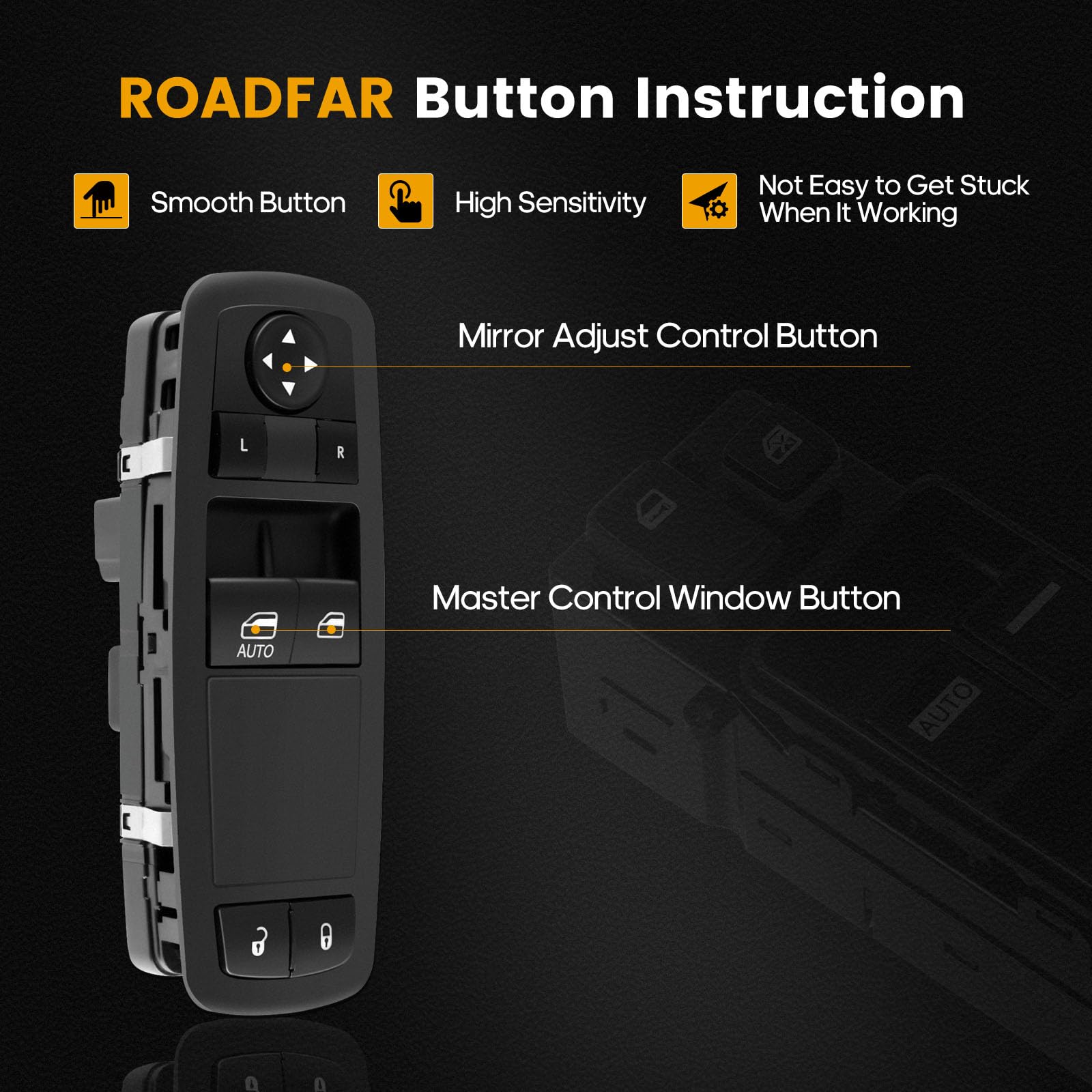 ROADFAR Button Instruction

Smooth Button

High Sensitivity

Not Easy to Get Stuck When It Working

Mirror Adjust Control Button

L

R

Master Control Window Button

AUTO

AUTO