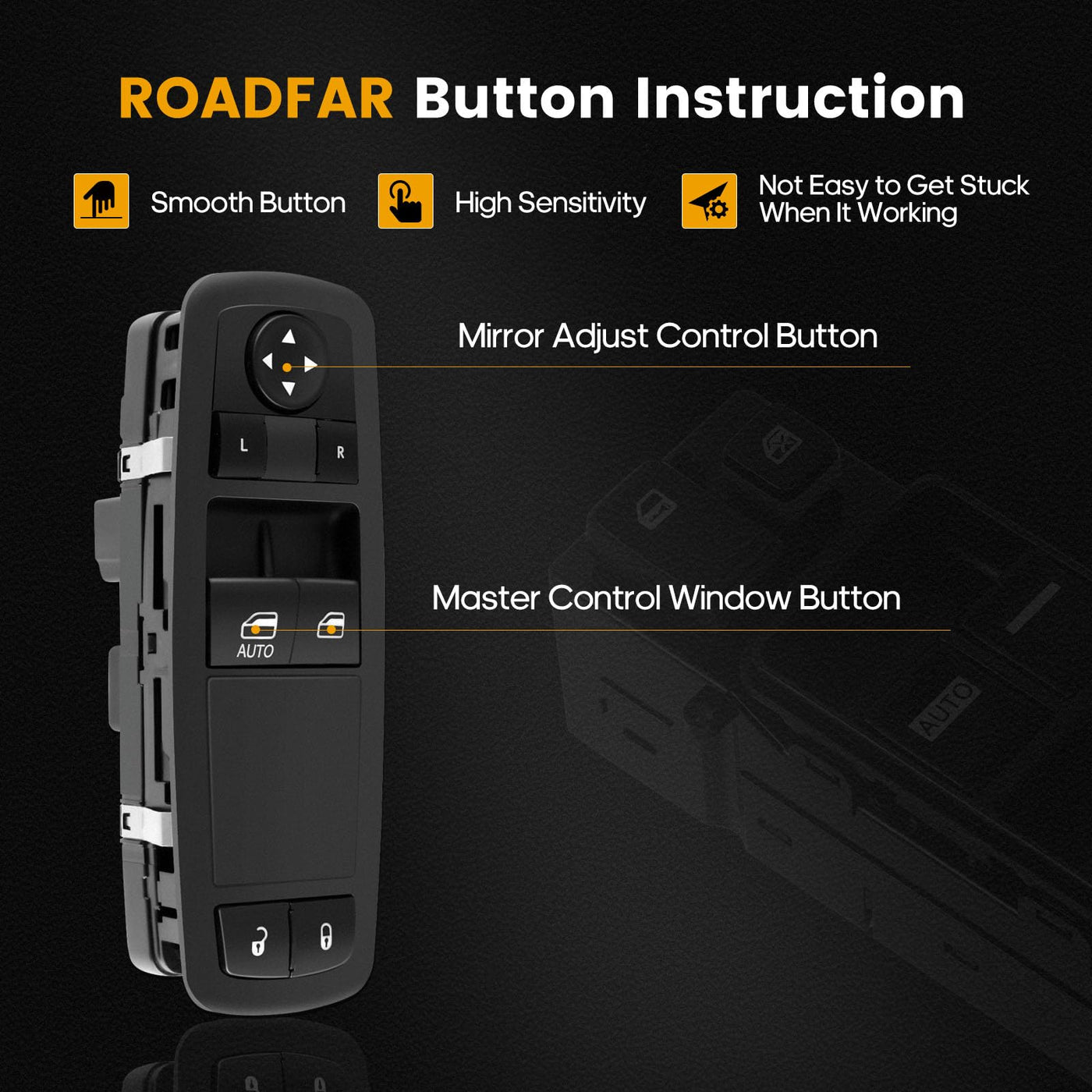 ROADFAR Button Instruction

Smooth Button

High Sensitivity

Not Easy to Get Stuck When It Working

Mirror Adjust Control Button

L

R

Master Control Window Button

AUTO

AUTO