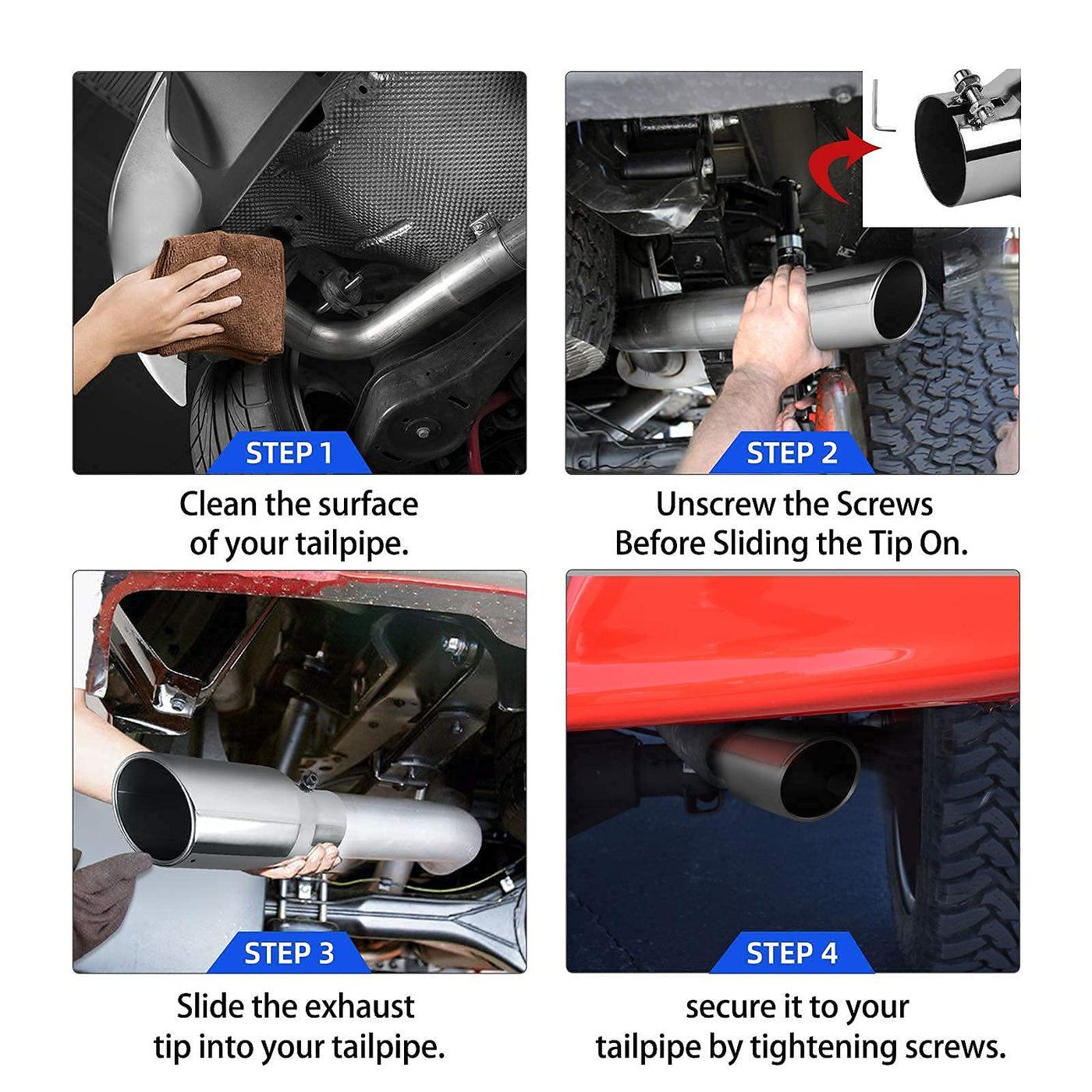 STEP 1

Clean the surface of your tailpipe.

STEP 2

Unscrew the Screws Before Sliding the Tip On.

STEP 3

Slide the exhaust tip into your tailpipe.

STEP 4

secure it to your tailpipe by tightening screws.