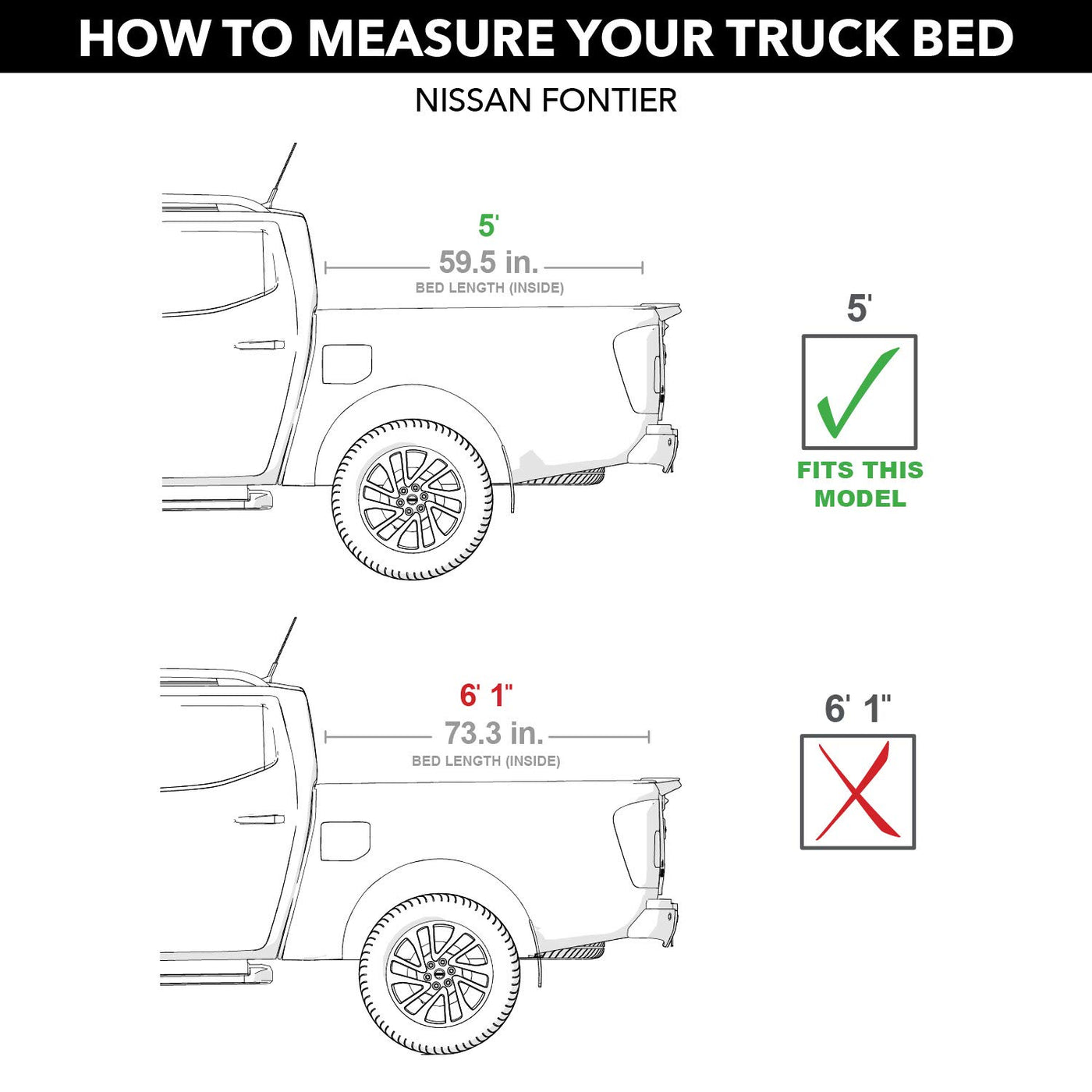 HOW TO MEASURE YOUR TRUCK BED

NISSAN FONTIER

5'
59.5 in.
BED LENGTH (INSIDE)

5'

FITS THIS MODEL

6' 1"
73.3 in.
BED LENGTH (INSIDE)

6' 1"