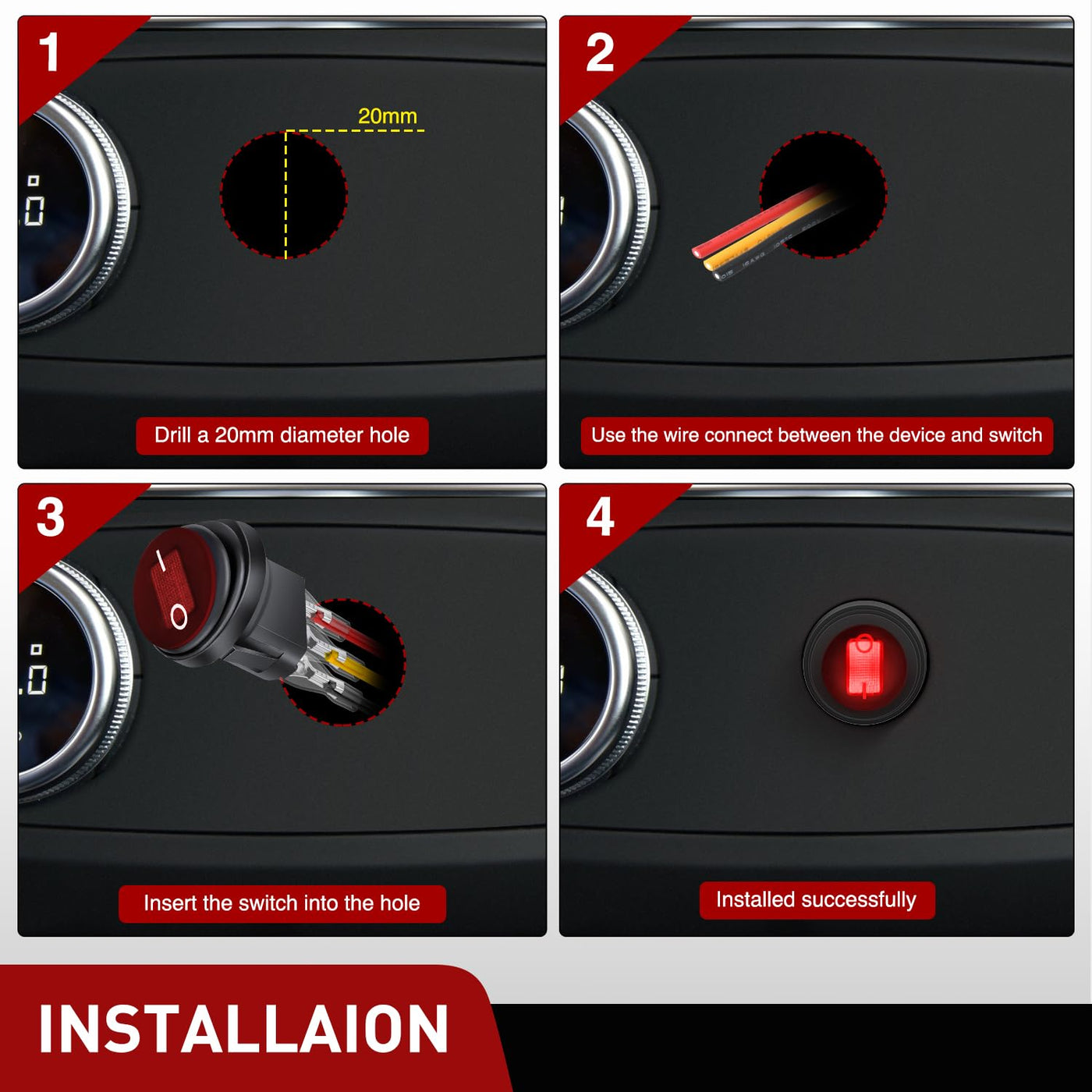 1

20mm

Drill a 20mm diameter hole

2

Use the wire connect between the device and switch

3

Insert the switch into the hole

4

Installed successfully

INSTALLAION