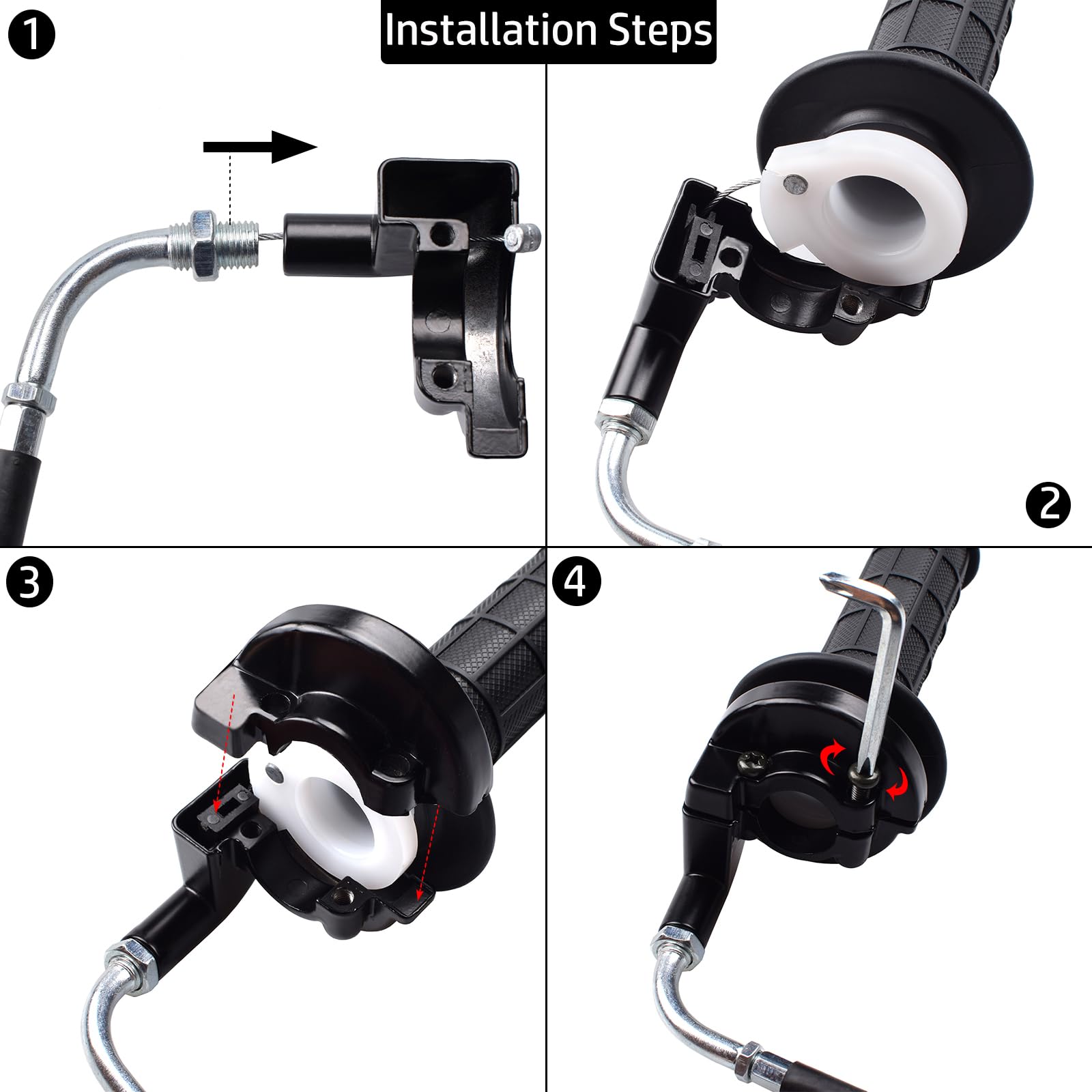 1

Installation Steps

2

3

4