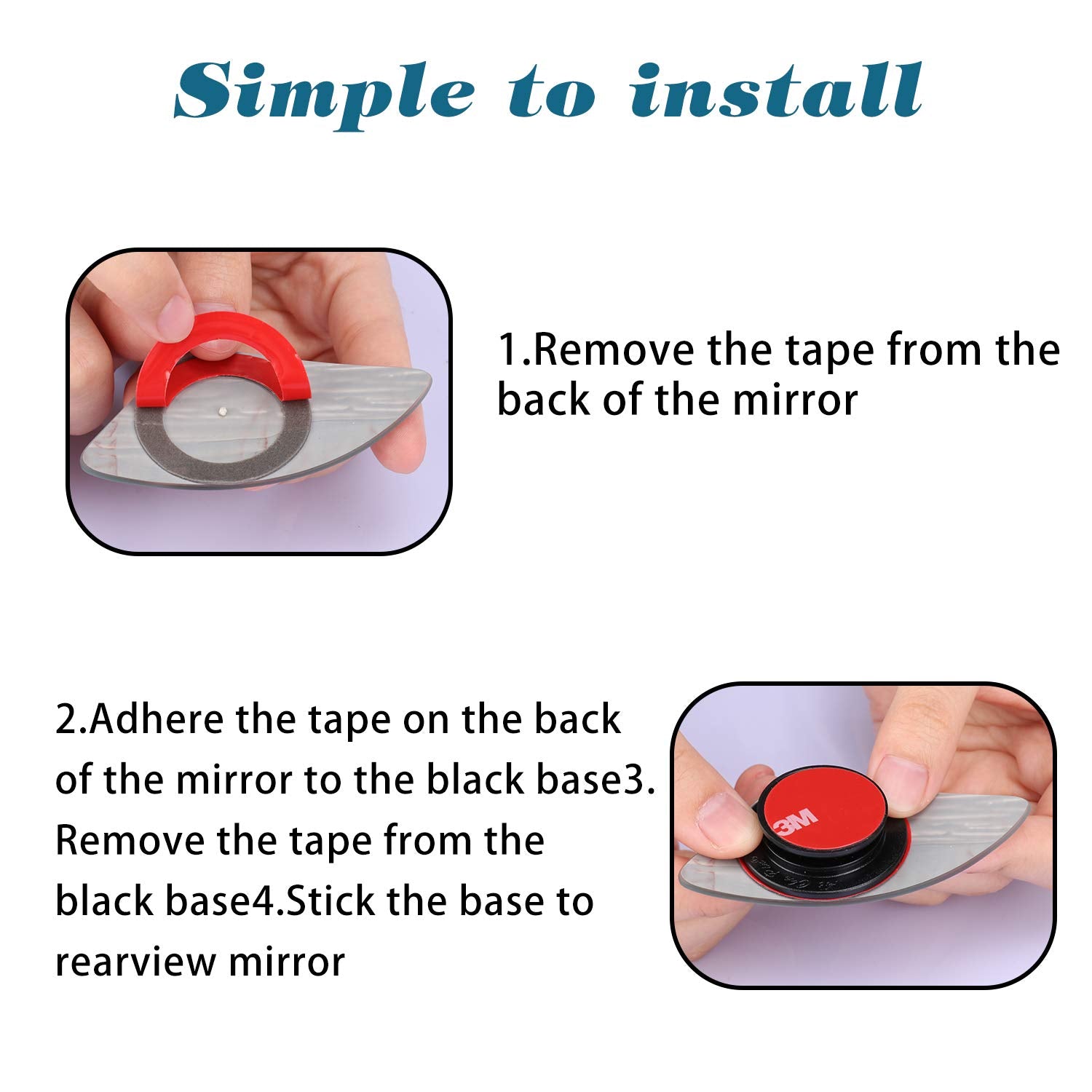 Simple to install

1.Remove the tape from the back of the mirror

2.Adhere the tape on the back of the mirror to the black base3. Remove the tape from the black base4.Stick the base to rearview mirror

3M