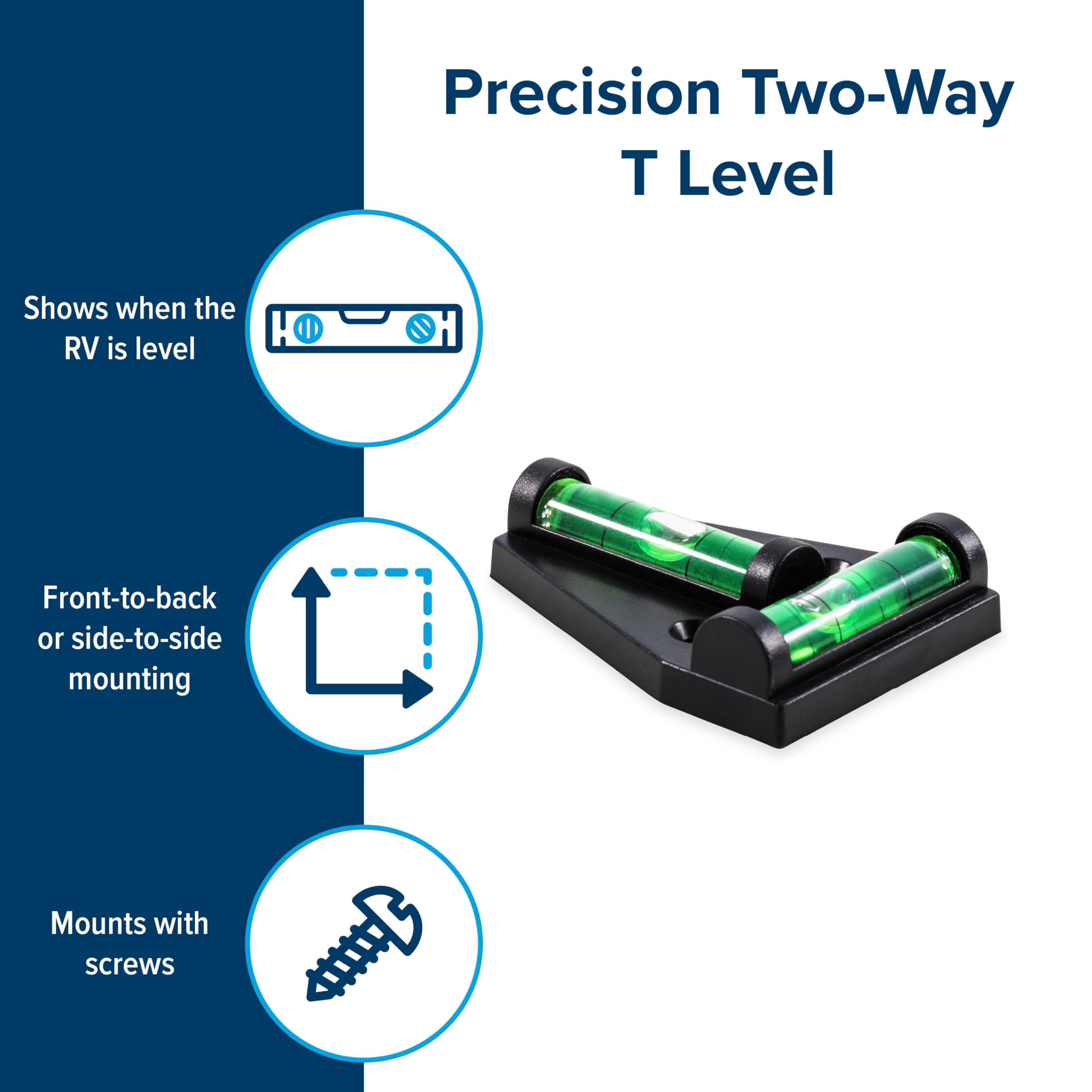 Precision Two-Way T Level

Shows when the RV is level

Front-to-back or side-to-side mounting

Mounts with screws