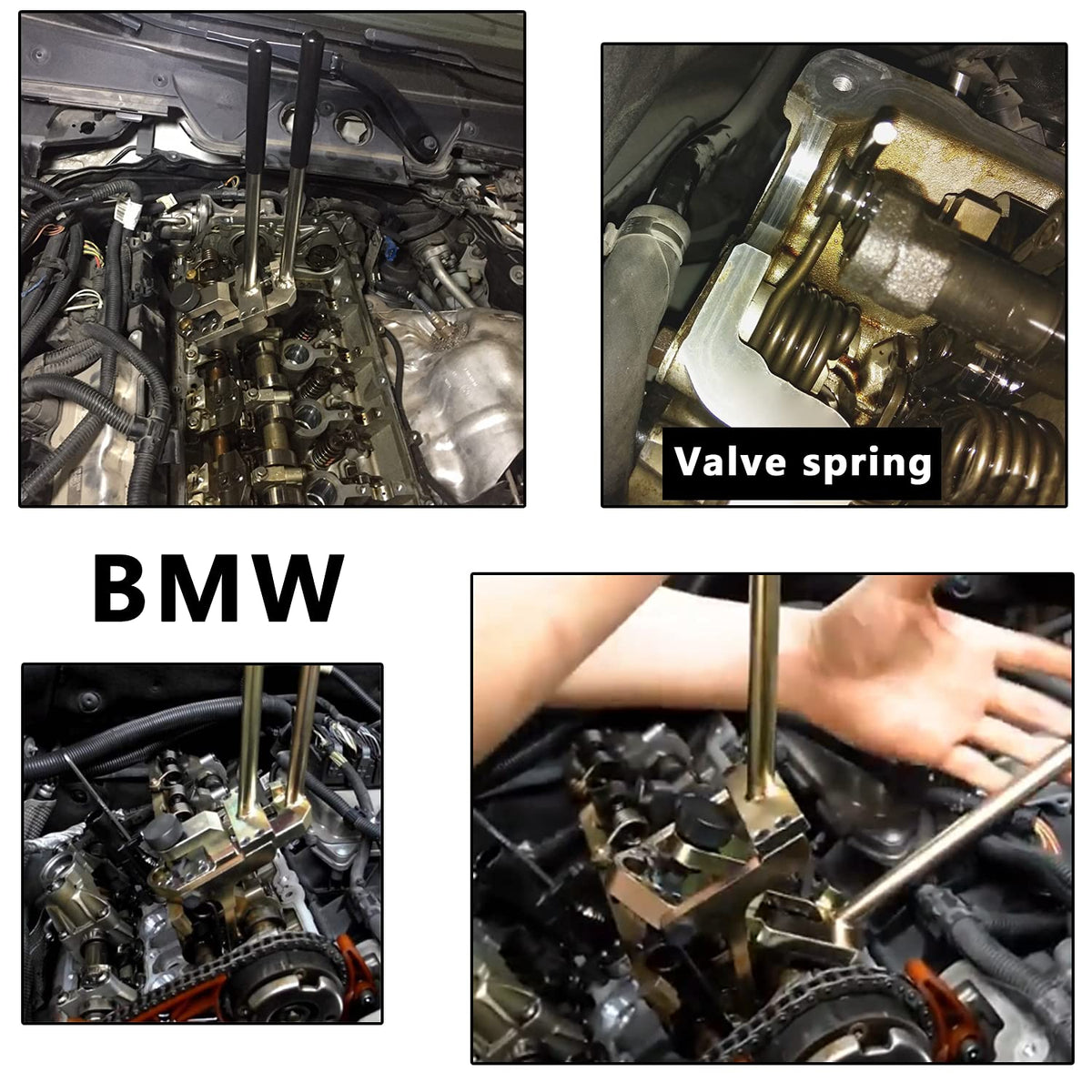 Valve spring

BMW