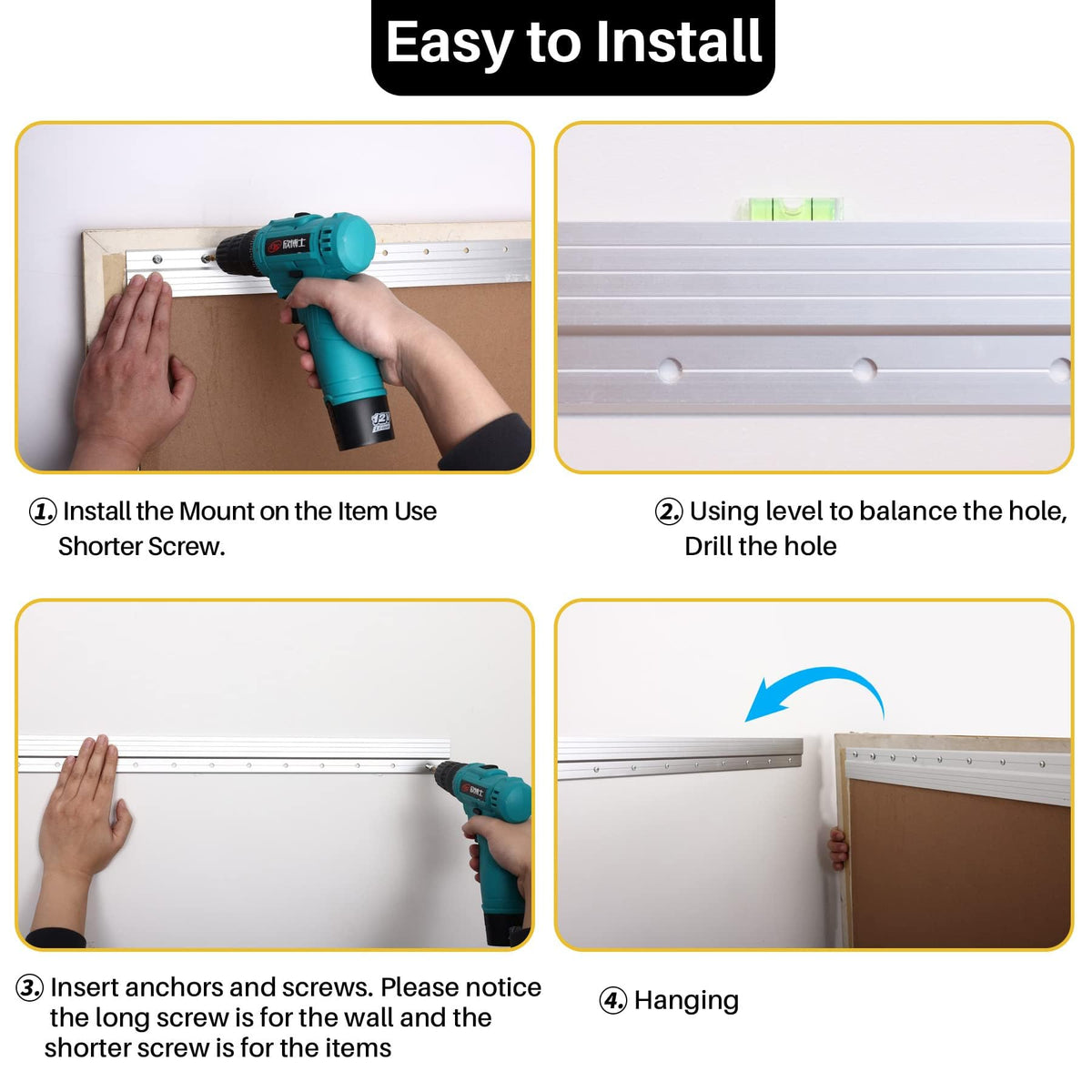 Easy to Install

欣博士

12V

①. Install the Mount on the Item Use Shorter Screw.

②. Using level to balance the hole, Drill the hole

欣博士

③. Insert anchors and screws. Please notice the long screw is for the wall and the shorter screw is for the items

④. Hanging