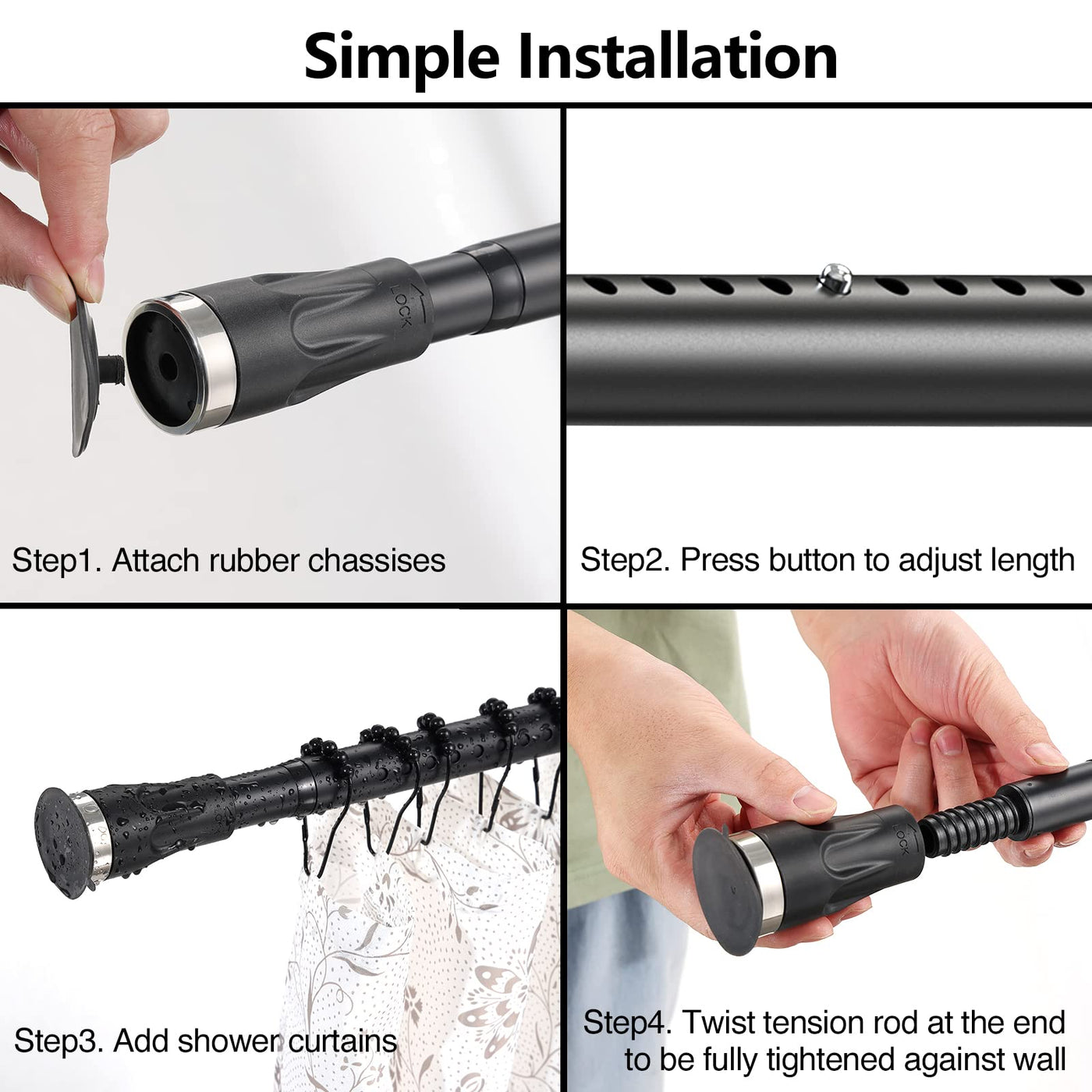 Simple Installation

LOCK

Step1. Attach rubber chassises

Step2. Press button to adjust length

Step3. Add shower curtains

LOCK

Step4. Twist tension rod at the end to be fully tightened against wall