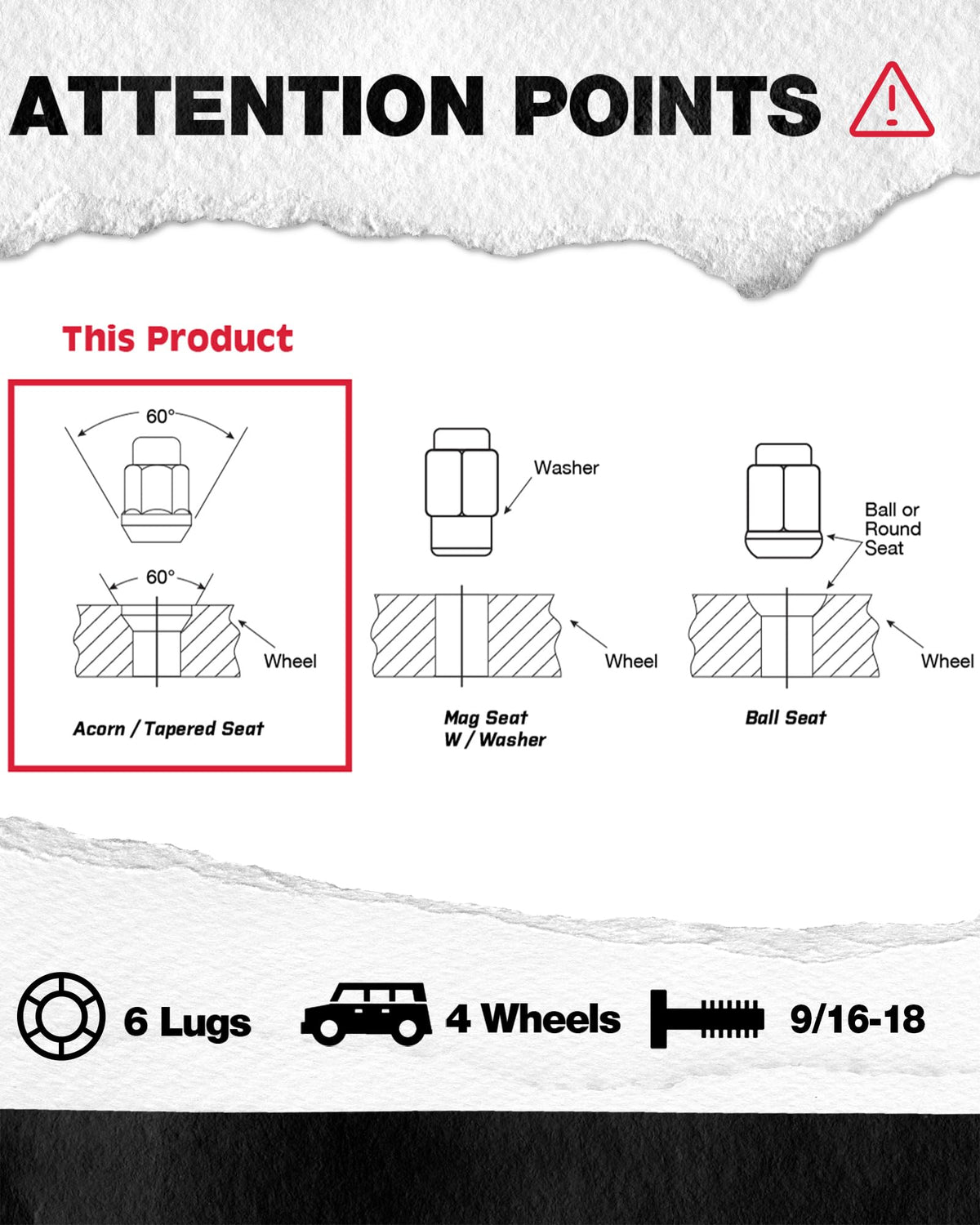 ATTENTION POINTS

This Product

60°

60°

Wheel

Acorn / Tapered Seat

Washer

Wheel

Mag Seat
W / Washer

Ball or
Round
Seat

Wheel

Ball Seat

6 Lugs

4 Wheels

9/16-18