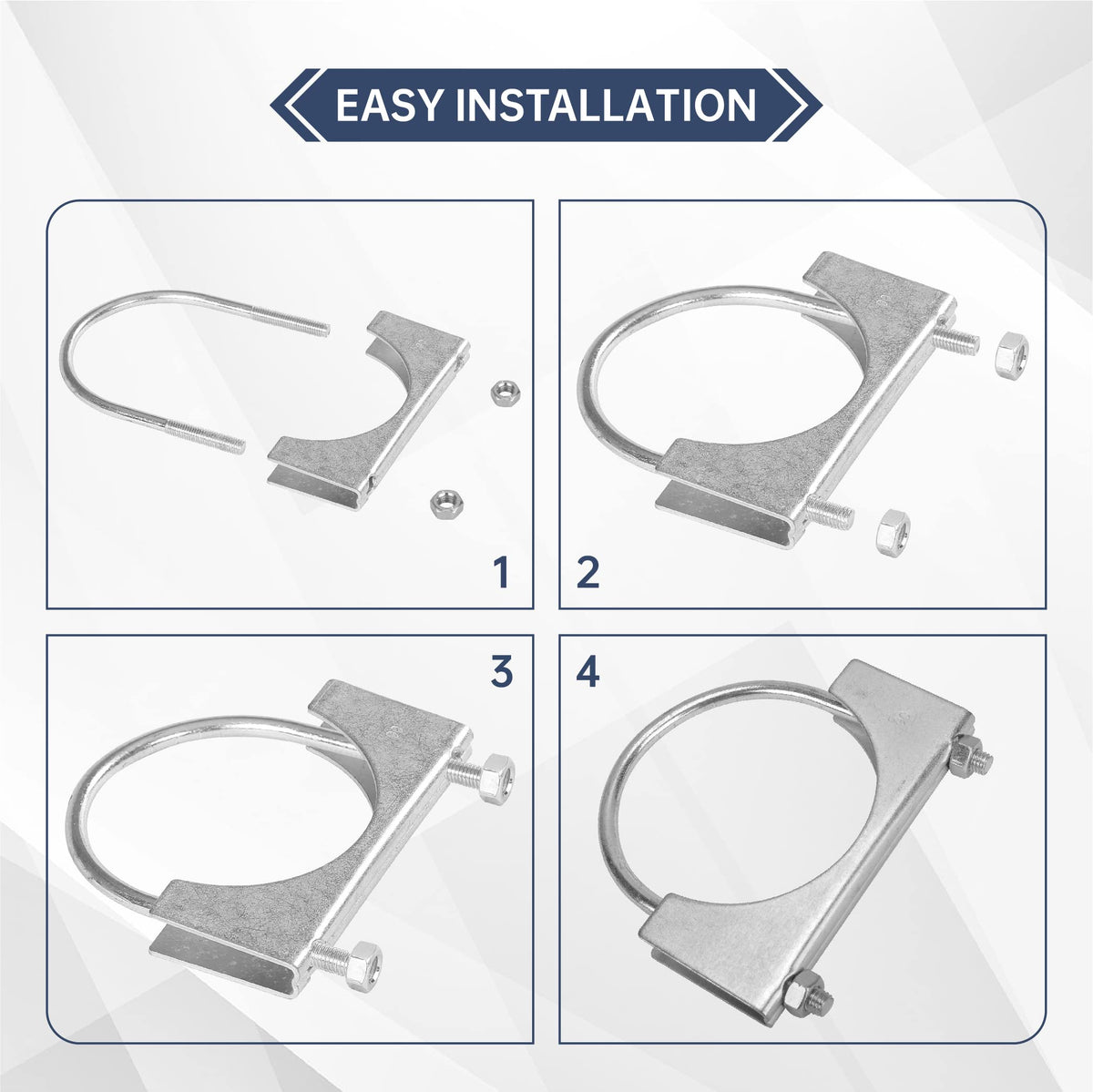 EASY INSTALLATION

1

2

3

4