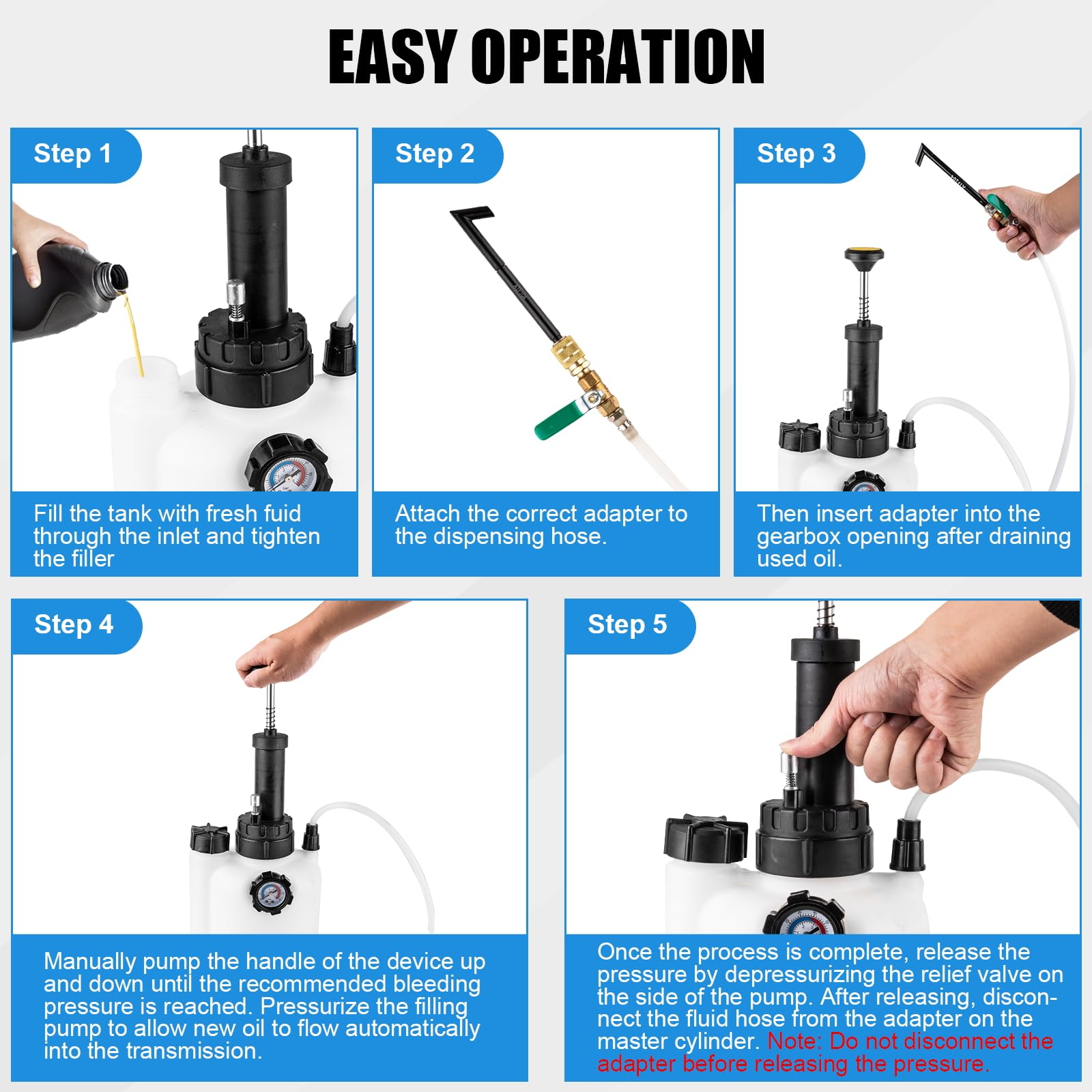 EASY OPERATION

Step 1

Fill the tank with fresh fuid through the inlet and tighten the filler

Step 2

Attach the correct adapter to the dispensing hose.

Step 3

Then insert adapter into the gearbox opening after draining used oil.

Step 4

Manually pump the handle of the device up and down until the recommended bleeding pressure is reached. Pressurize the filling pump to allow new oil to flow automatically into the transmission.

Step 5

Once the process is complete, release the pressure by depressurizing the relief valve on the side of the pump. After releasing, disconnect the fluid hose from the adapter on the master cylinder. Note: Do not disconnect the adapter before releasing the pressure.