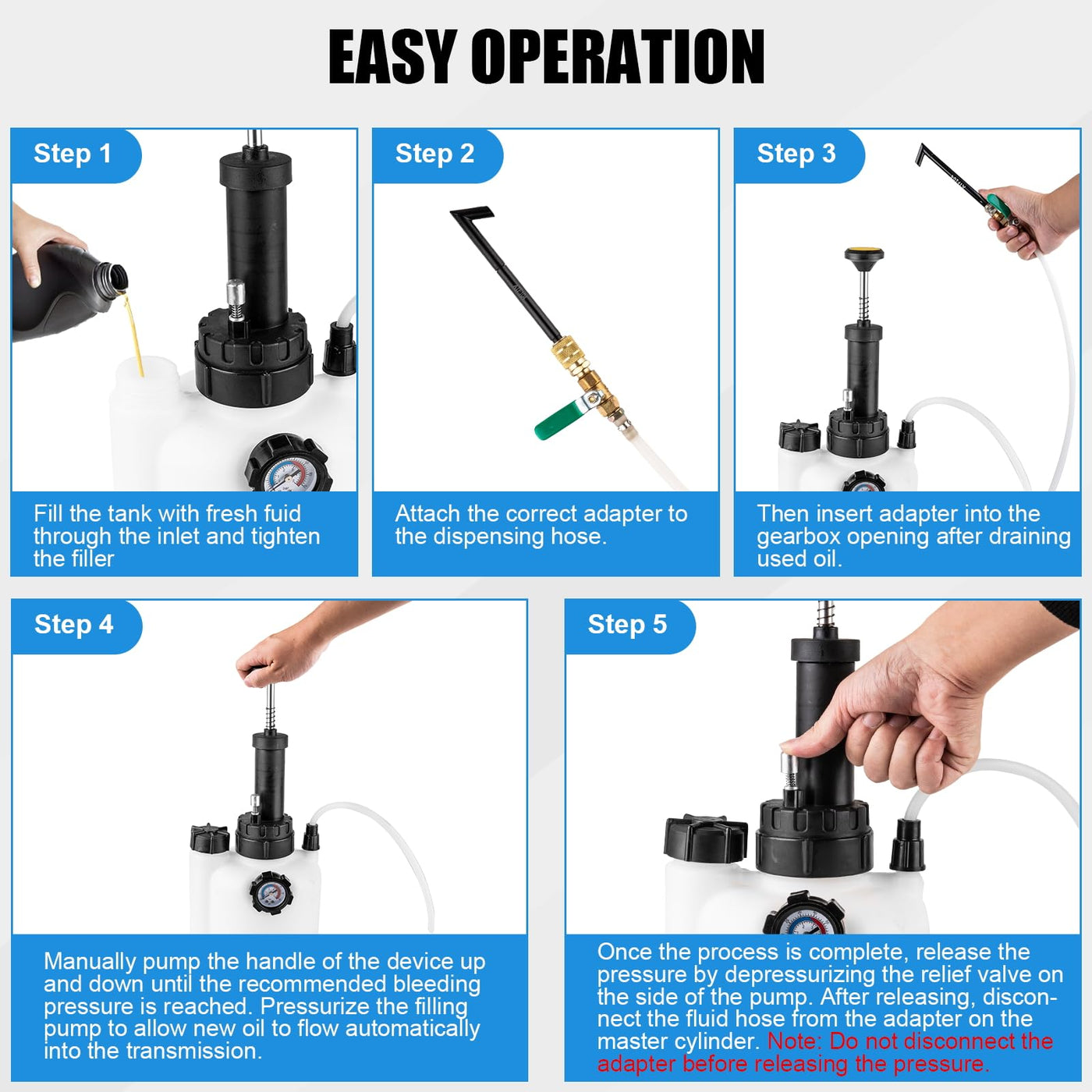 EASY OPERATION

Step 1

Fill the tank with fresh fuid through the inlet and tighten the filler

Step 2

Attach the correct adapter to the dispensing hose.

Step 3

Then insert adapter into the gearbox opening after draining used oil.

Step 4

Manually pump the handle of the device up and down until the recommended bleeding pressure is reached. Pressurize the filling pump to allow new oil to flow automatically into the transmission.

Step 5

Once the process is complete, release the pressure by depressurizing the relief valve on the side of the pump. After releasing, disconnect the fluid hose from the adapter on the master cylinder. Note: Do not disconnect the adapter before releasing the pressure.