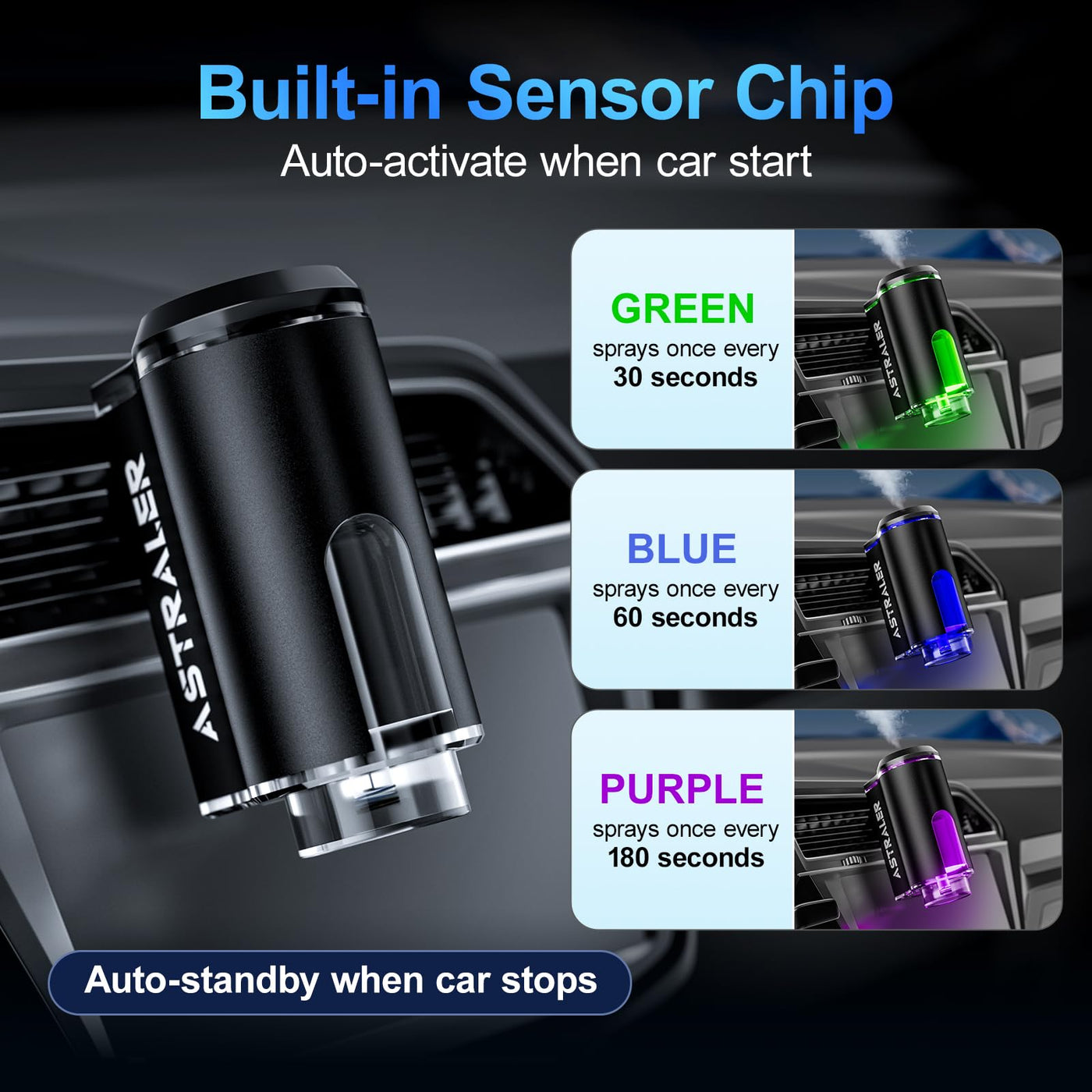 Built-in Sensor Chip
Auto-activate when car start

ASTRALER

GREEN
sprays once every
30 seconds

ASTRALER

BLUE
sprays once every
60 seconds

ASTRALER

PURPLE
sprays once every
180 seconds

ASTRALER

Auto-standby when car stops