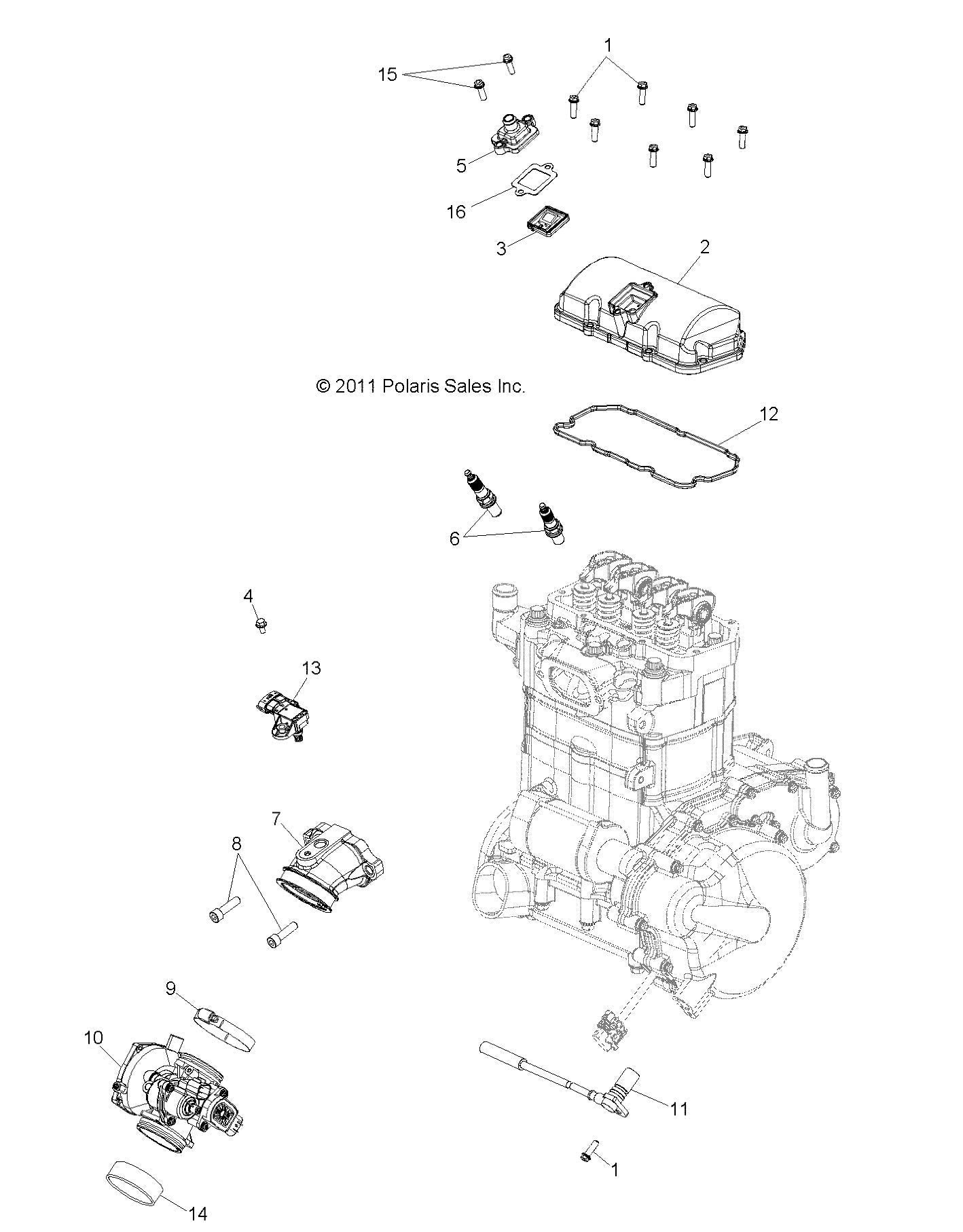 15
1
5
16
3
2
© 2011 Polaris Sales Inc.
12
6
4
13
7
8
9
10
11
1
14