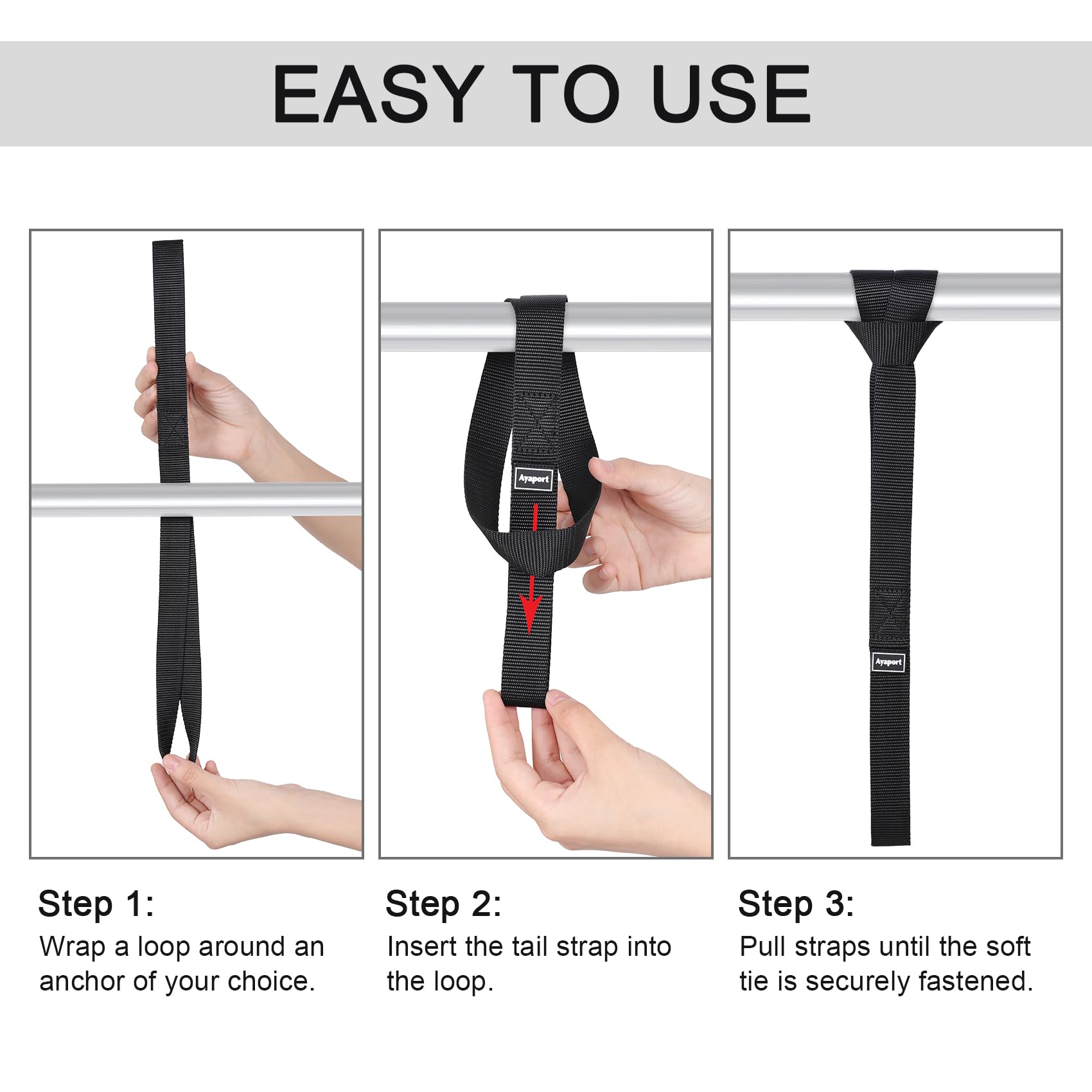 EASY TO USE

Ayaport

Ayaport

Step 1:
Wrap a loop around an anchor of your choice.

Step 2:
Insert the tail strap into the loop.

Step 3:
Pull straps until the soft tie is securely fastened.