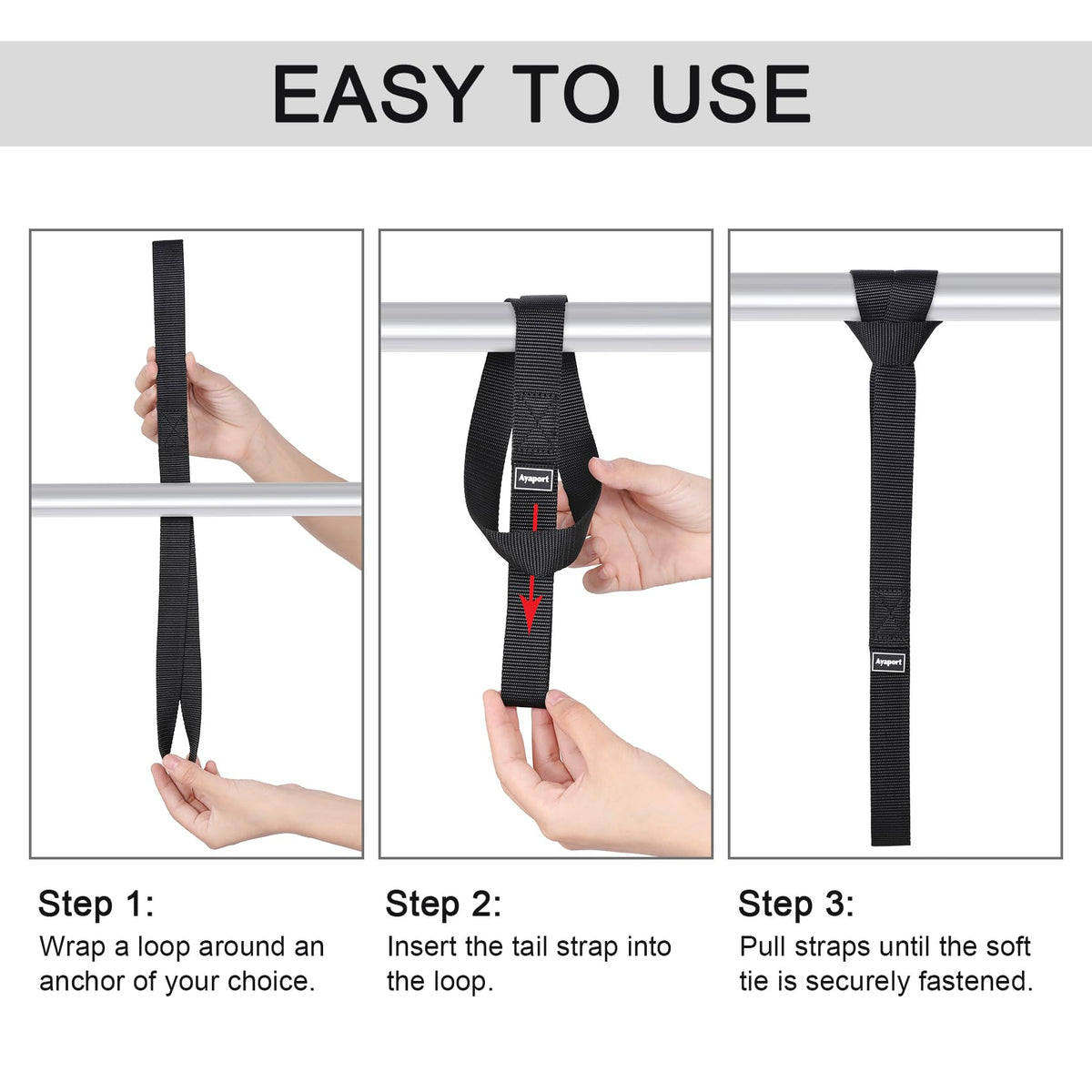 EASY TO USE

Ayaport

Ayaport

Step 1:
Wrap a loop around an anchor of your choice.

Step 2:
Insert the tail strap into the loop.

Step 3:
Pull straps until the soft tie is securely fastened.