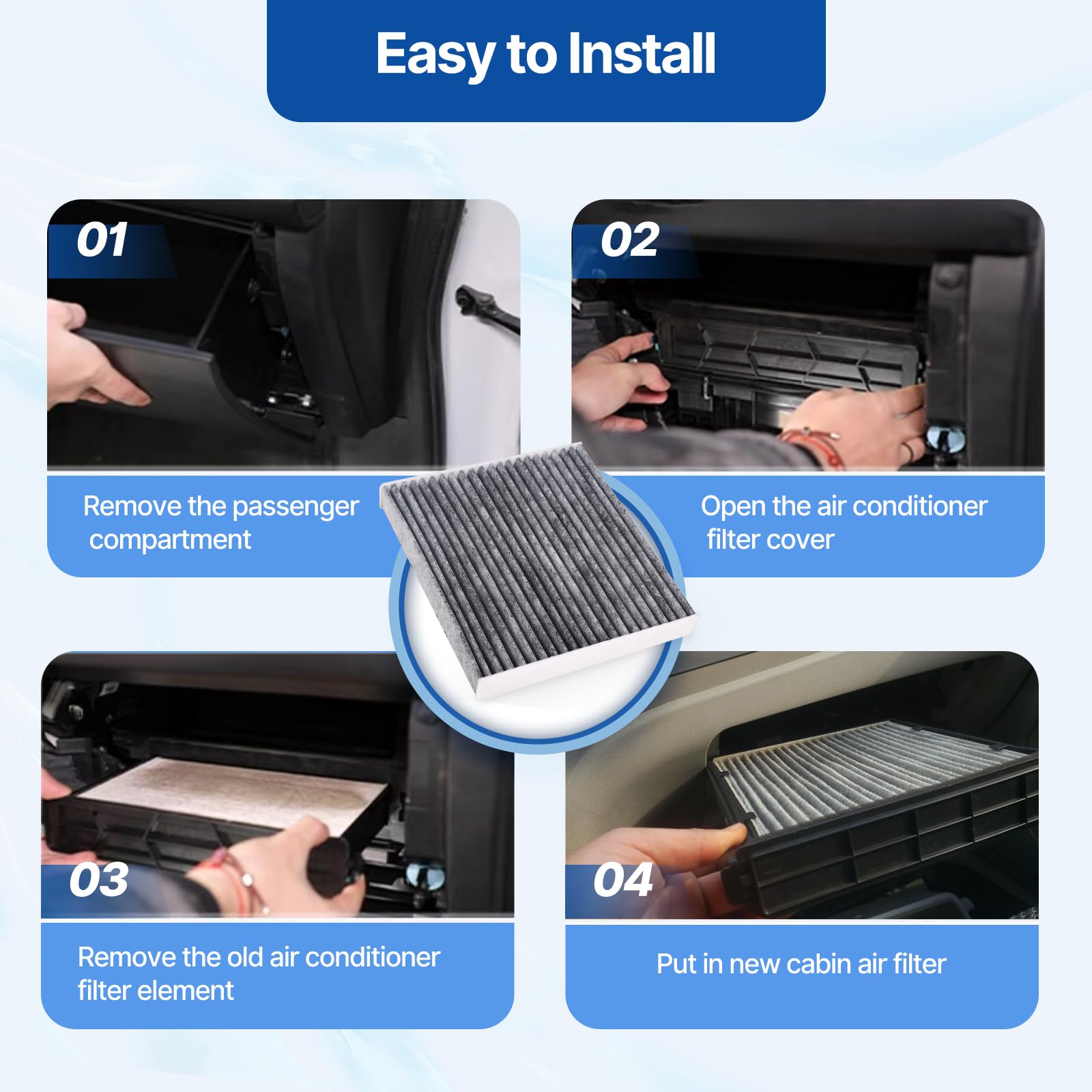 Easy to Install

01

Remove the passenger compartment

02

Open the air conditioner filter cover

03

Remove the old air conditioner filter element

04

Put in new cabin air filter