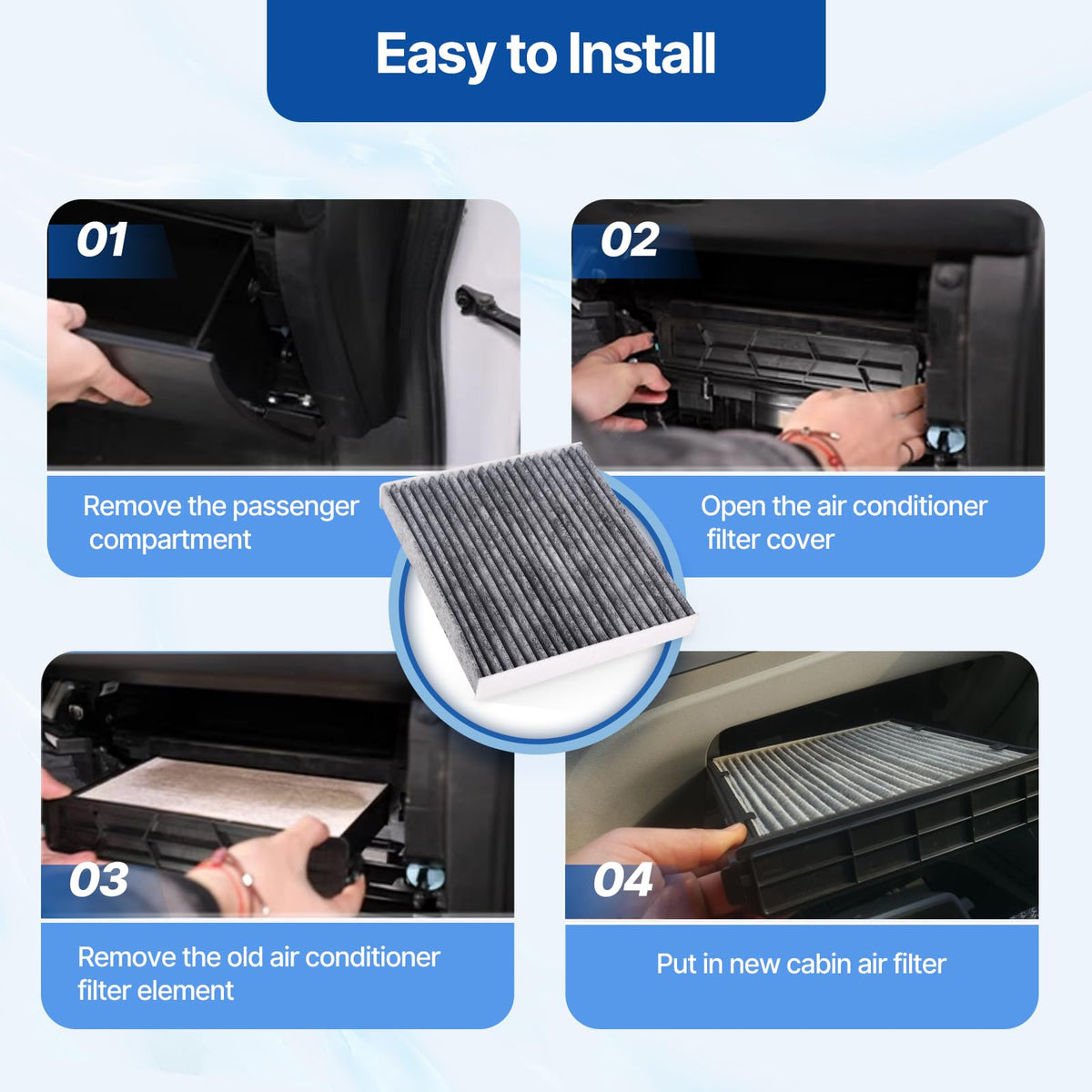 Easy to Install

01

Remove the passenger compartment

02

Open the air conditioner filter cover

03

Remove the old air conditioner filter element

04

Put in new cabin air filter