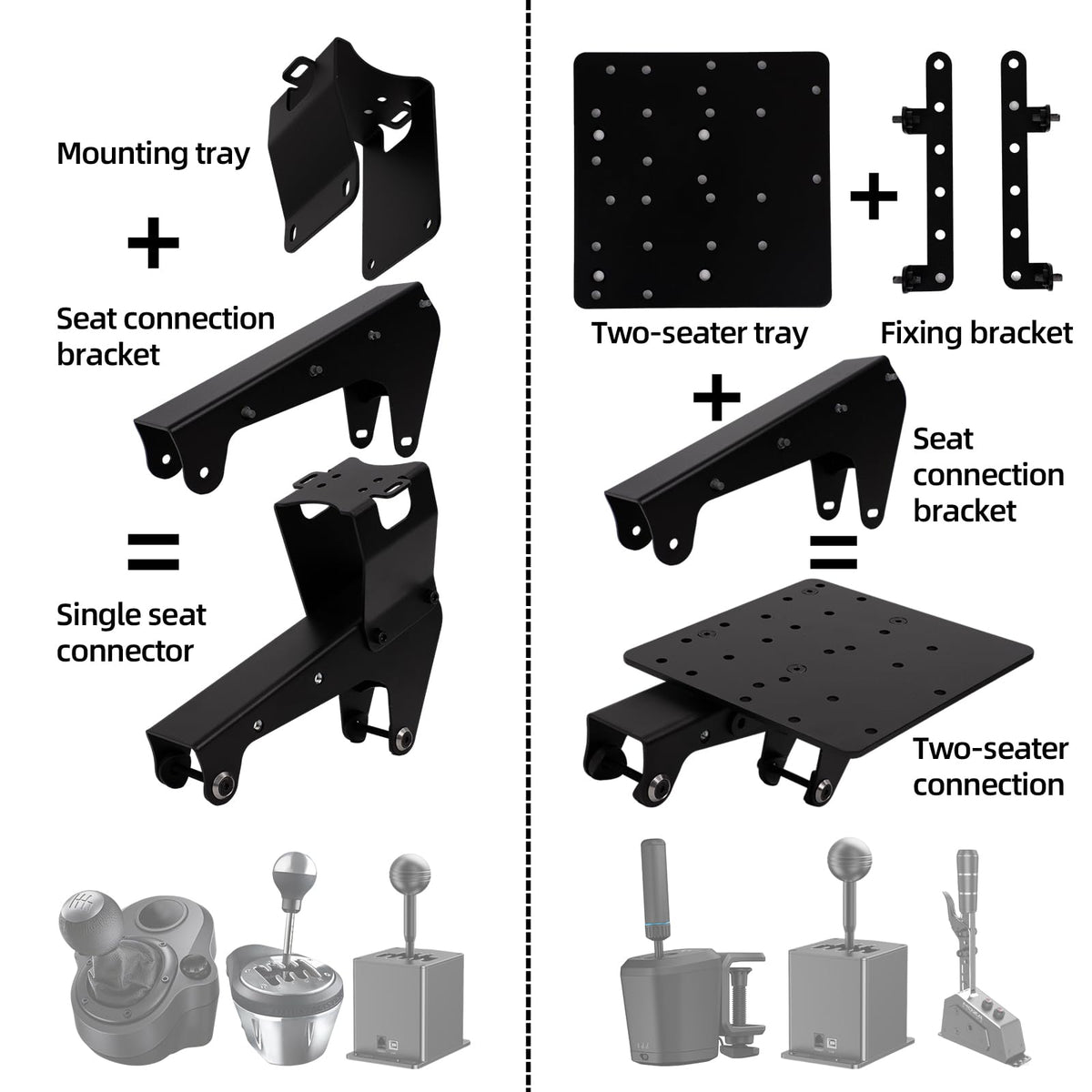 Mounting tray

+

Seat connection bracket

=

Single seat connector

Two-seater tray

+

Fixing bracket

+

Seat connection bracket

=

Two-seater connection