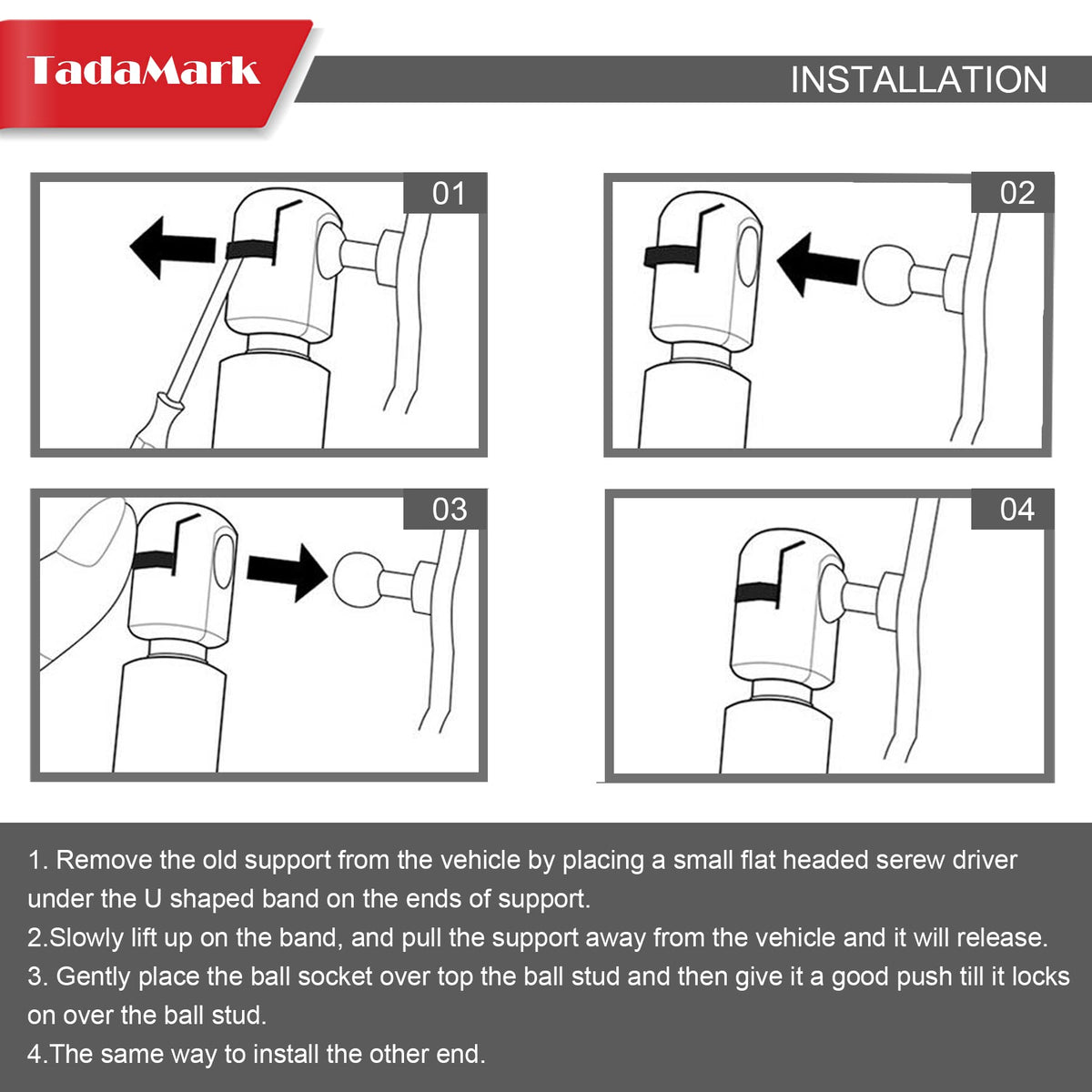 TadaMark

INSTALLATION

01

02

03

04

1. Remove the old support from the vehicle by placing a small flat headed serew driver under the U shaped band on the ends of support.

2.Slowly lift up on the band, and pull the support away from the vehicle and it will release.

3. Gently place the ball socket over top the ball stud and then give it a good push till it locks on over the ball stud.

4.The same way to install the other end.