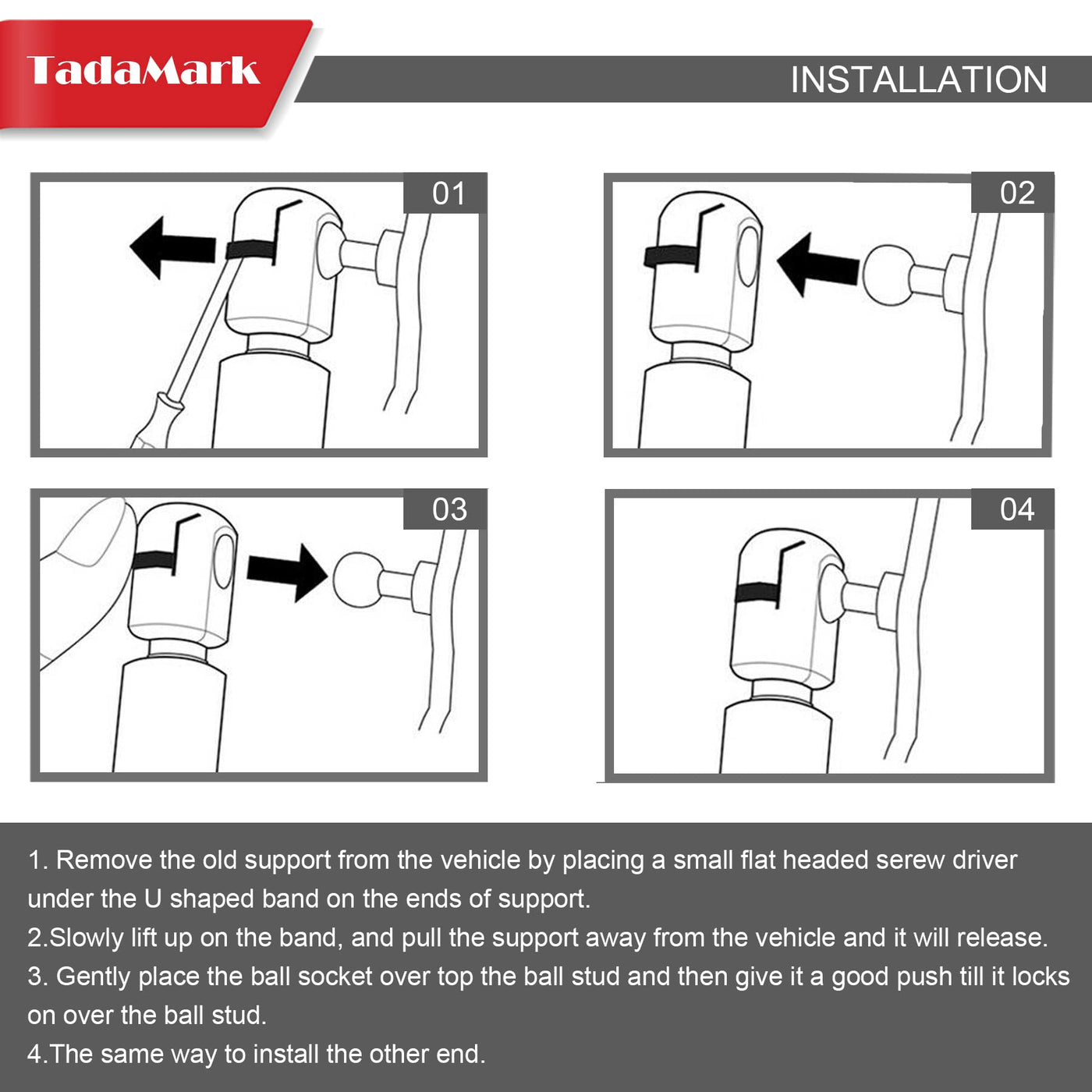 TadaMark

INSTALLATION

01

02

03

04

1. Remove the old support from the vehicle by placing a small flat headed serew driver under the U shaped band on the ends of support.
2.Slowly lift up on the band, and pull the support away from the vehicle and it will release.
3. Gently place the ball socket over top the ball stud and then give it a good push till it locks on over the ball stud.
4.The same way to install the other end.