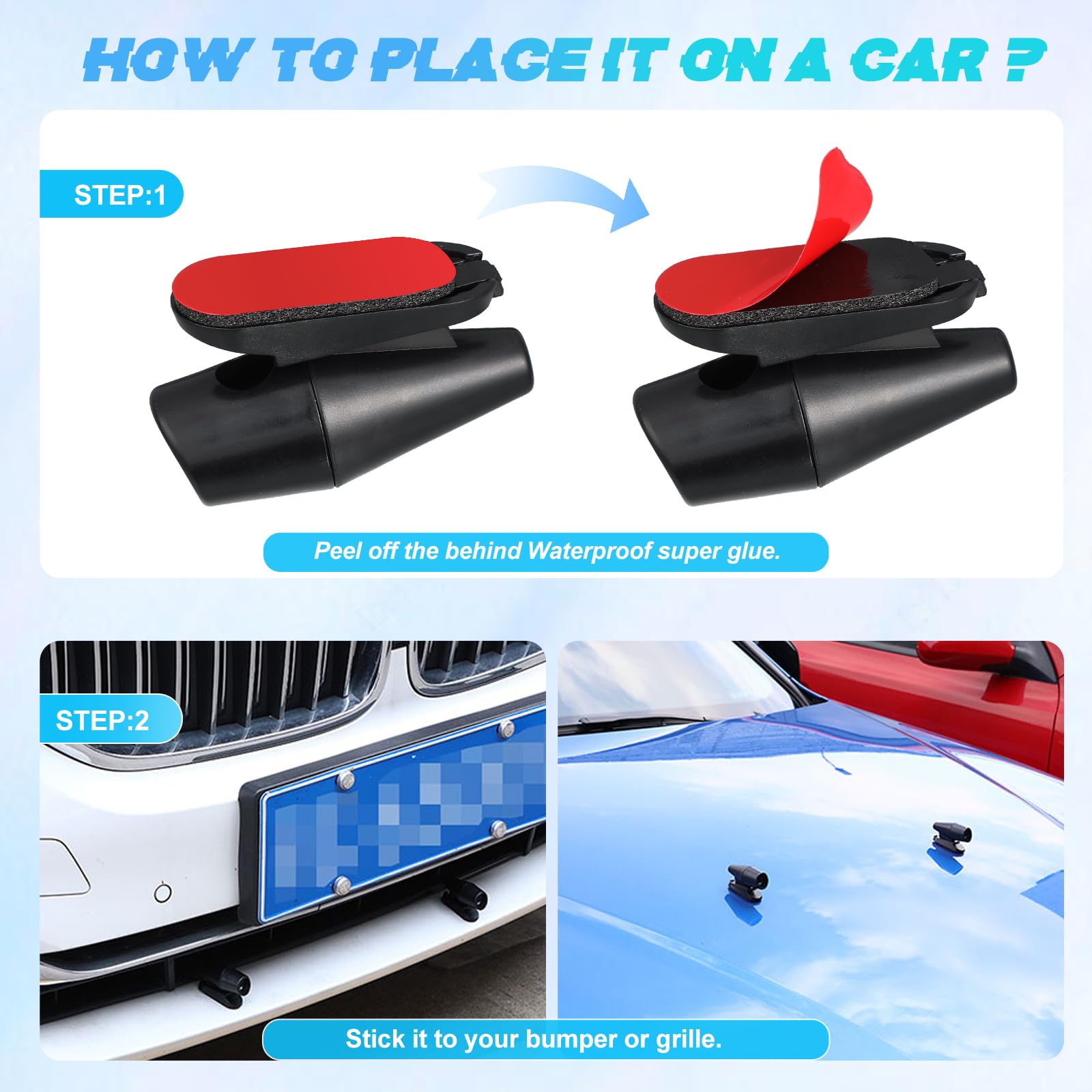 HOW TO PLACE IT ON A CAR ?

STEP:1

Peel off the behind Waterproof super glue.

STEP:2

Stick it to your bumper or grille.