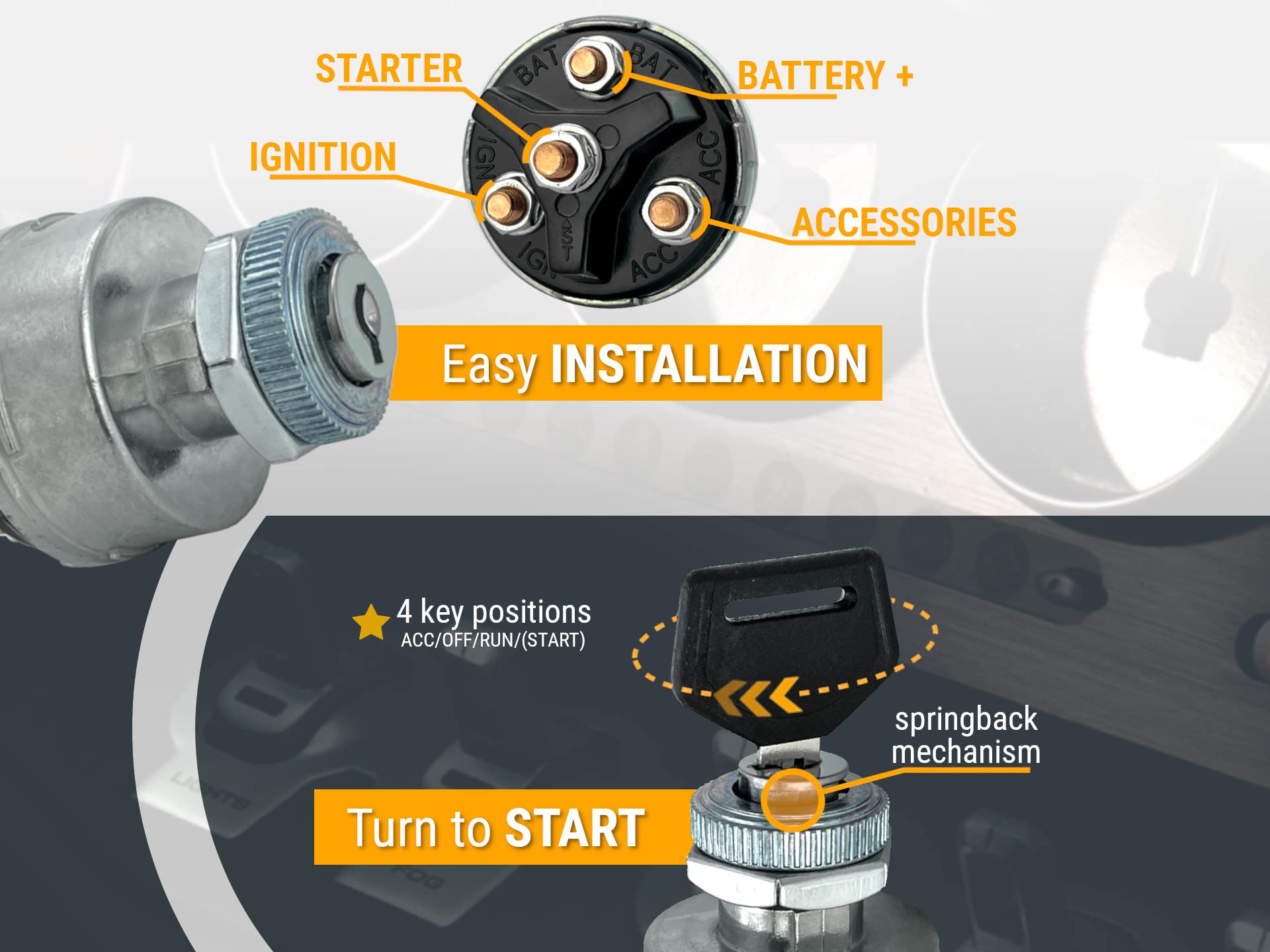 STARTER
BATTERY +
IGNITION
ACCESSORIES

BAT BAT IGN ACC IGN ST ACC

Easy INSTALLATION

4 key positions
ACC/OFF/RUN/(START)

springback mechanism

Turn to START

LIGHTS
FOG