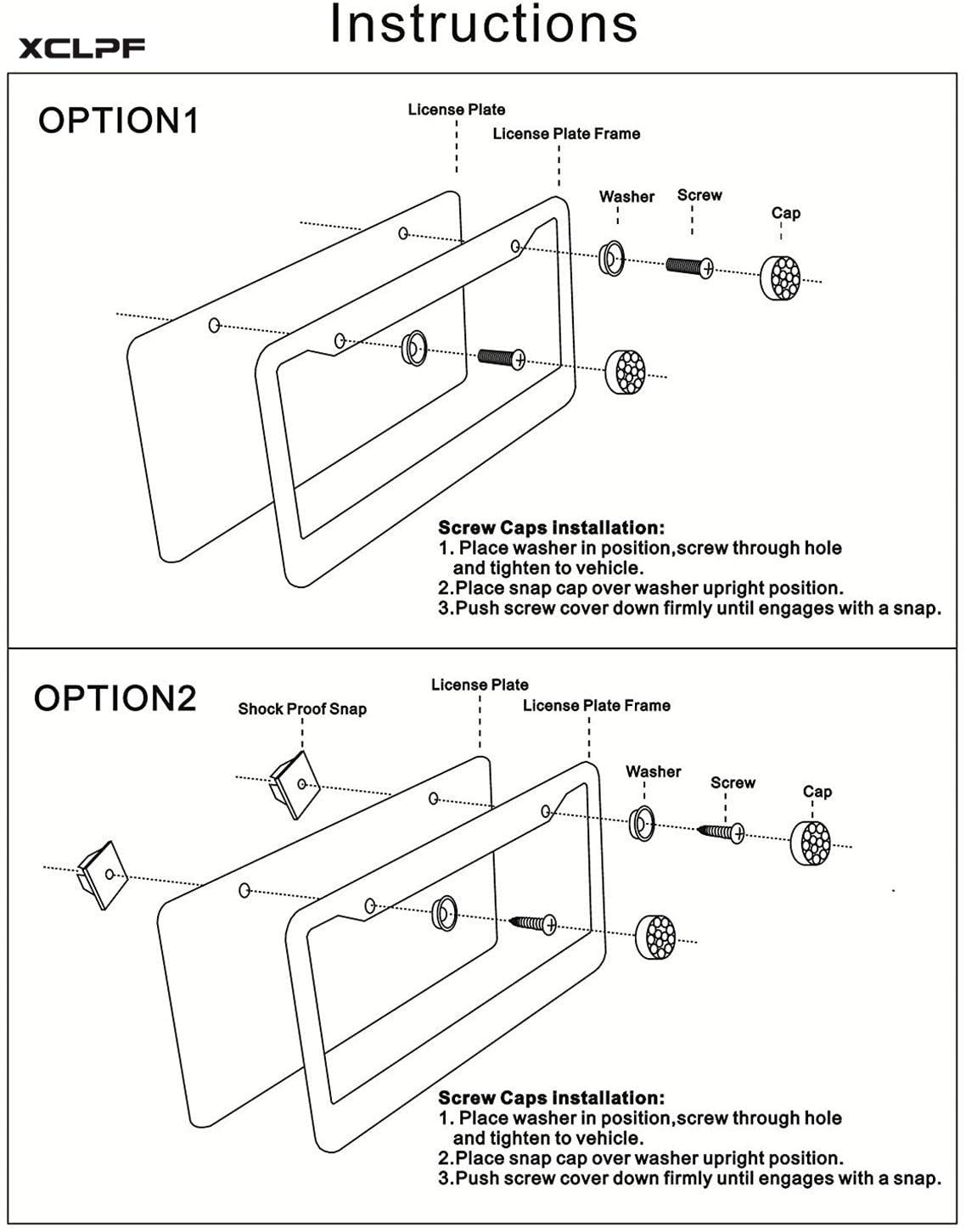 XCLPF

Instructions

OPTION1

License Plate

License Plate Frame

Washer

Screw

Cap

Screw Caps installation:
1. Place washer in position,screw through hole and tighten to vehicle.
2.Place snap cap over washer upright position.
3.Push screw cover down firmly until engages with a snap.

OPTION2

Shock Proof Snap

License Plate

License Plate Frame

Washer

Screw

Cap

Screw Caps installation:
1. Place washer in position,screw through hole and tighten to vehicle.
2.Place snap cap over washer upright position.
3.Push screw cover down firmly until engages with a snap.