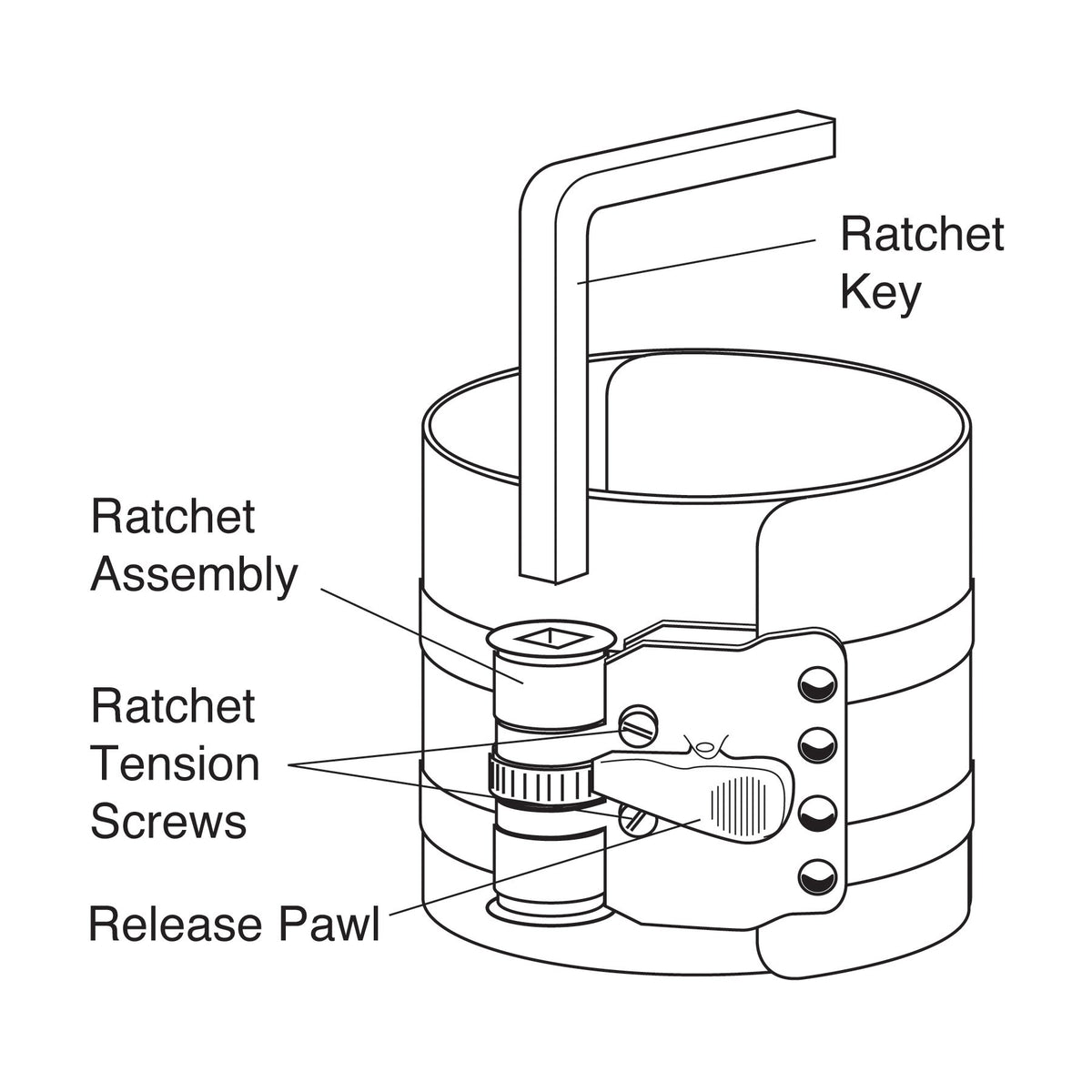 Ratchet Key

Ratchet Assembly

Ratchet Tension Screws

Release Pawl