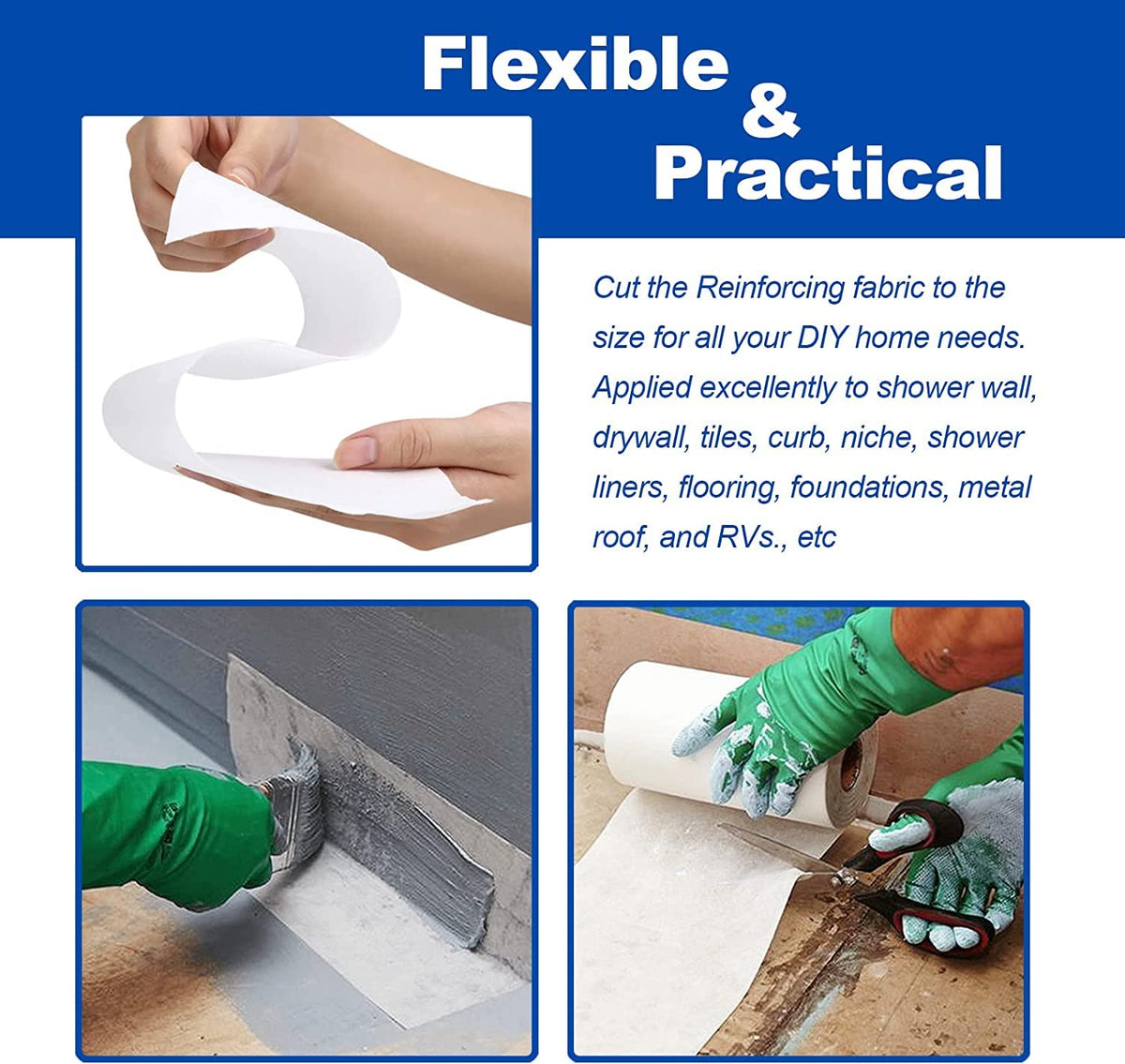 Flexible & Practical

Cut the Reinforcing fabric to the size for all your DIY home needs. Applied excellently to shower wall, drywall, tiles, curb, niche, shower liners, flooring, foundations, metal roof, and RVs., etc