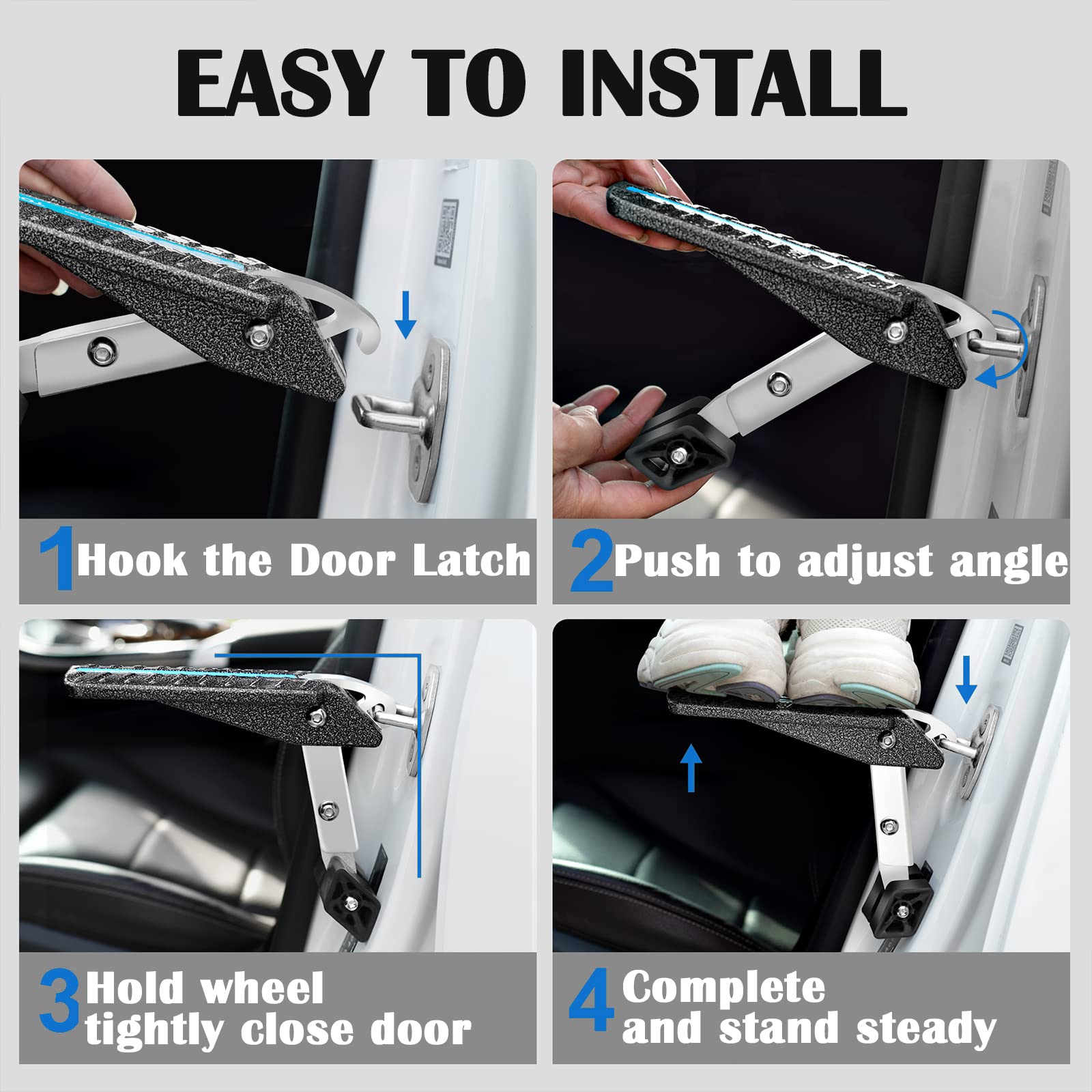 EASY TO INSTALL

1 Hook the Door Latch

2 Push to adjust angle

3 Hold wheel
tightly close door

4 Complete
and stand steady