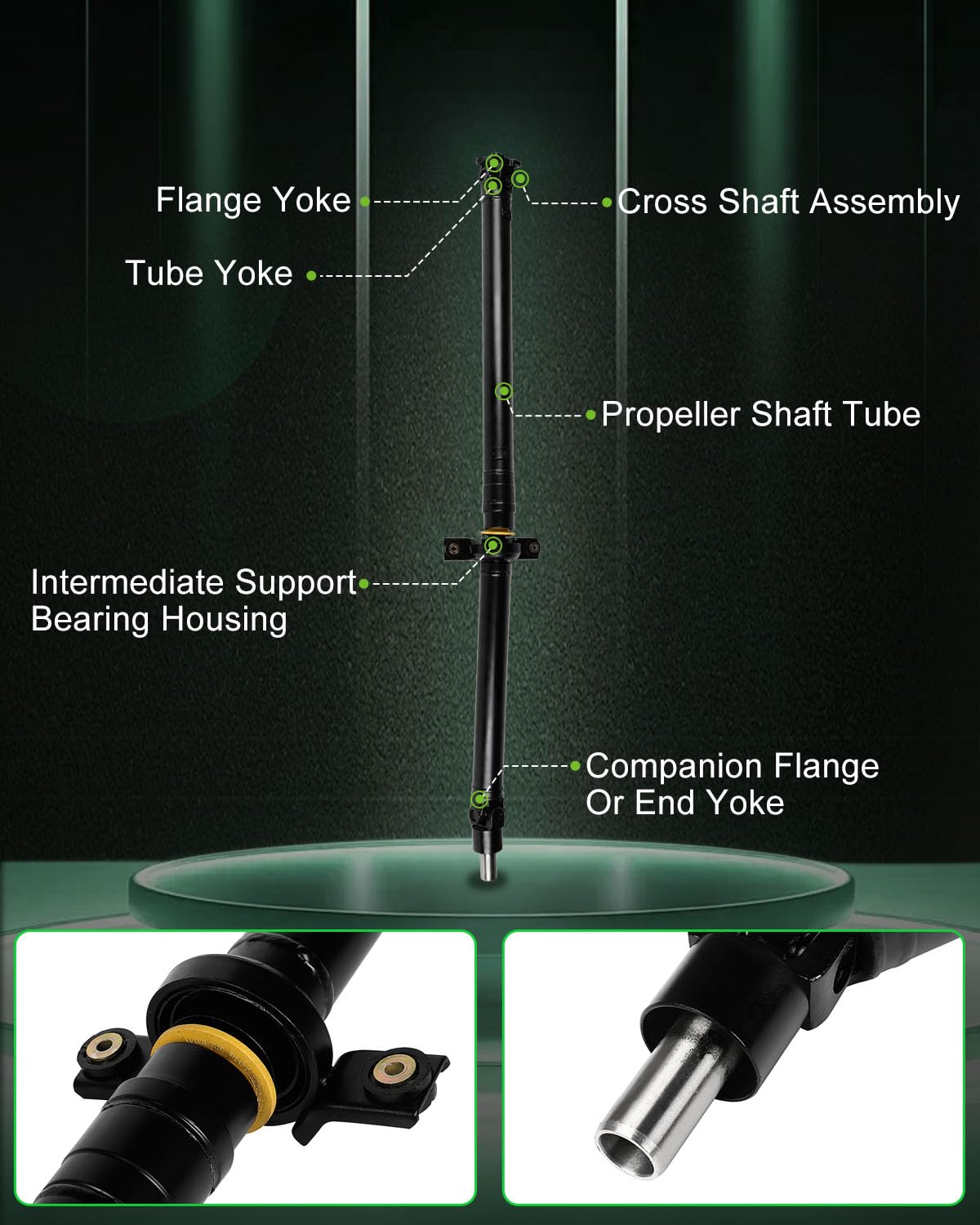 Flange Yoke

Cross Shaft Assembly

Tube Yoke

Propeller Shaft Tube

Intermediate Support Bearing Housing

Companion Flange Or End Yoke