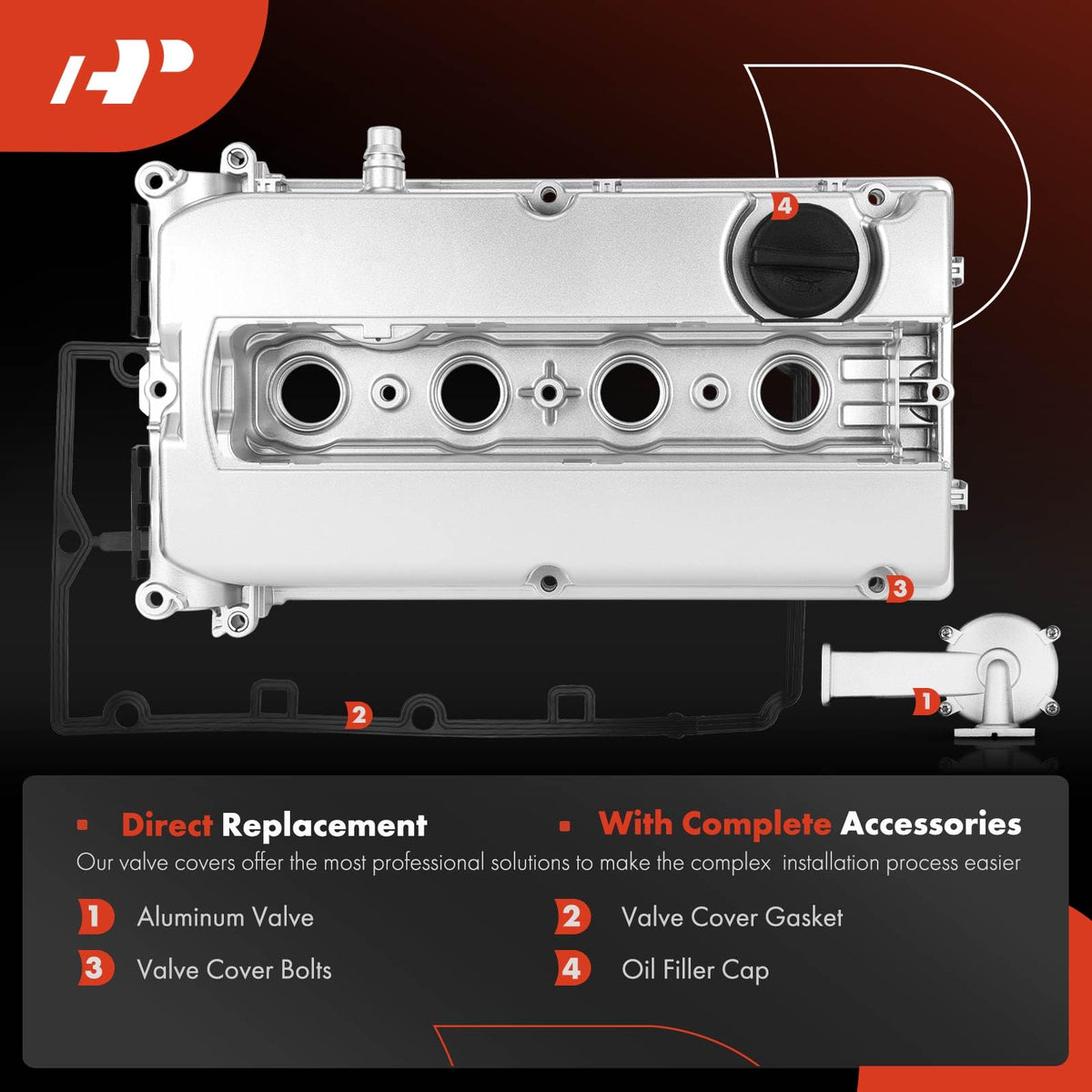 4

3

2

1

Direct Replacement

With Complete Accessories

Our valve covers offer the most professional solutions to make the complex installation process easier

1 Aluminum Valve

2 Valve Cover Gasket

3 Valve Cover Bolts

4 Oil Filler Cap