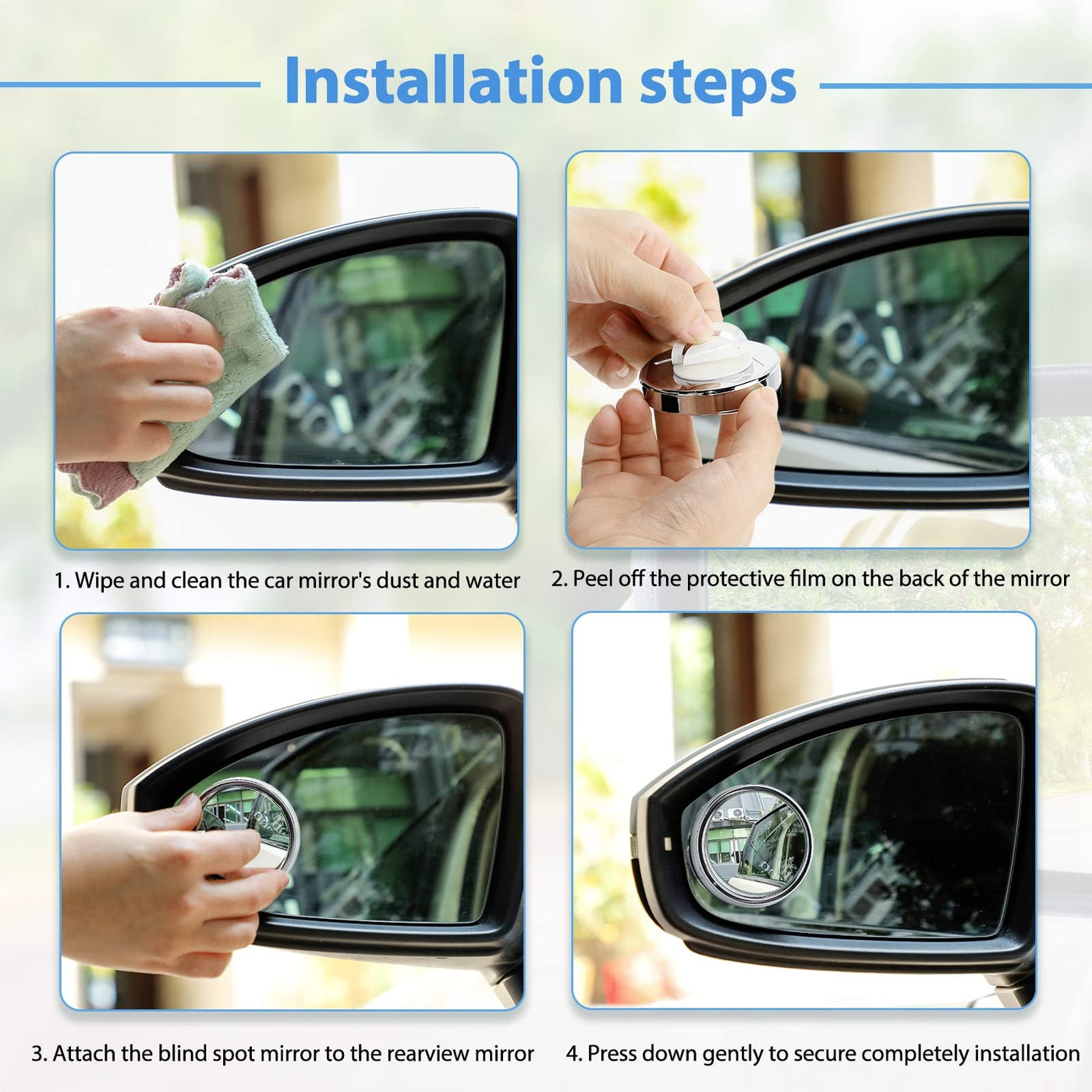 Installation steps

1. Wipe and clean the car mirror's dust and water

2. Peel off the protective film on the back of the mirror

3. Attach the blind spot mirror to the rearview mirror

4. Press down gently to secure completely installation