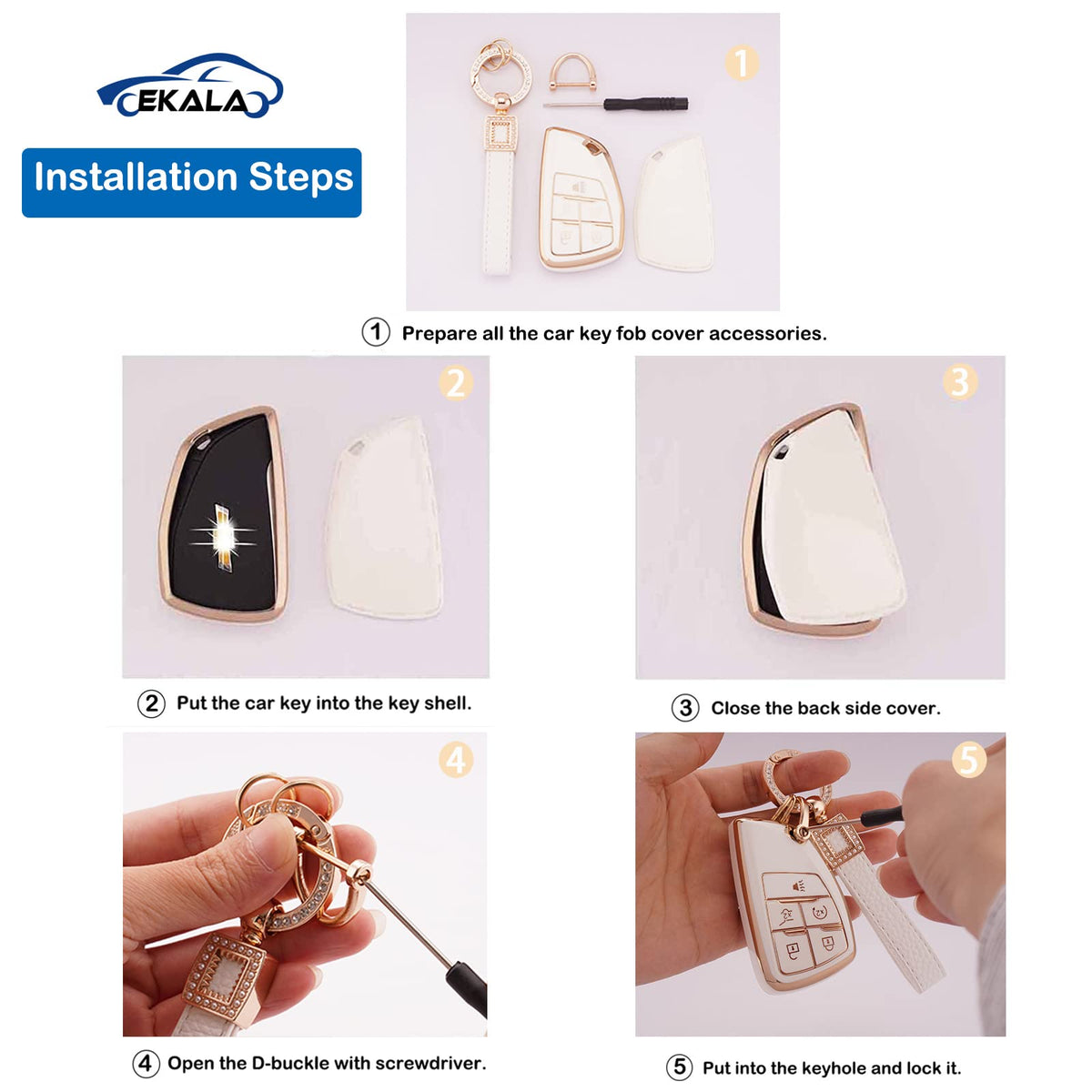 EKALA

Installation Steps

1

① Prepare all the car key fob cover accessories.

2

② Put the car key into the key shell.

3

③ Close the back side cover.

4

④ Open the D-buckle with screwdriver.

5

⑤ Put into the keyhole and lock it.