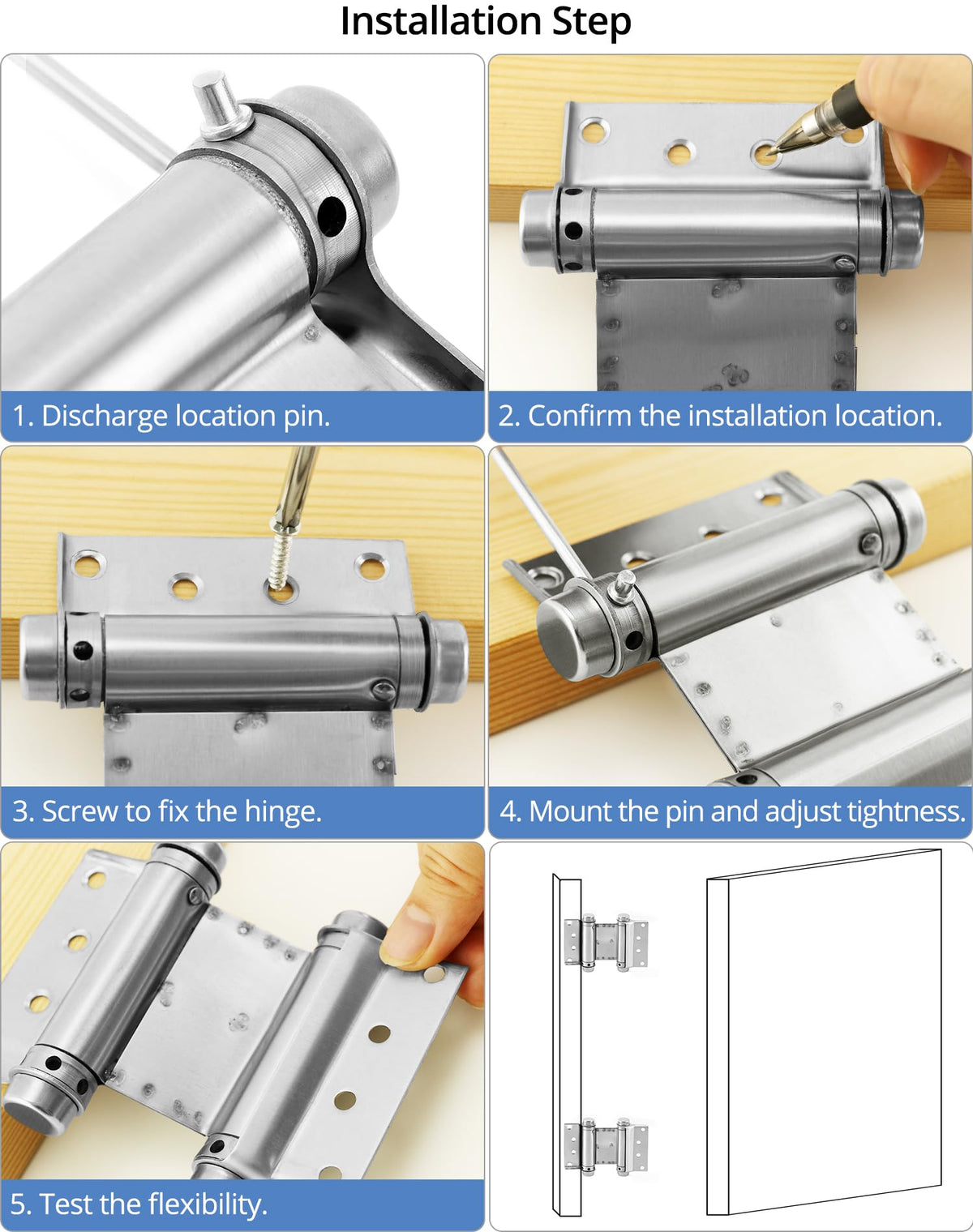 Installation Step

1. Discharge location pin.

2. Confirm the installation location.

3. Screw to fix the hinge.

4. Mount the pin and adjust tightness.

5. Test the flexibility.