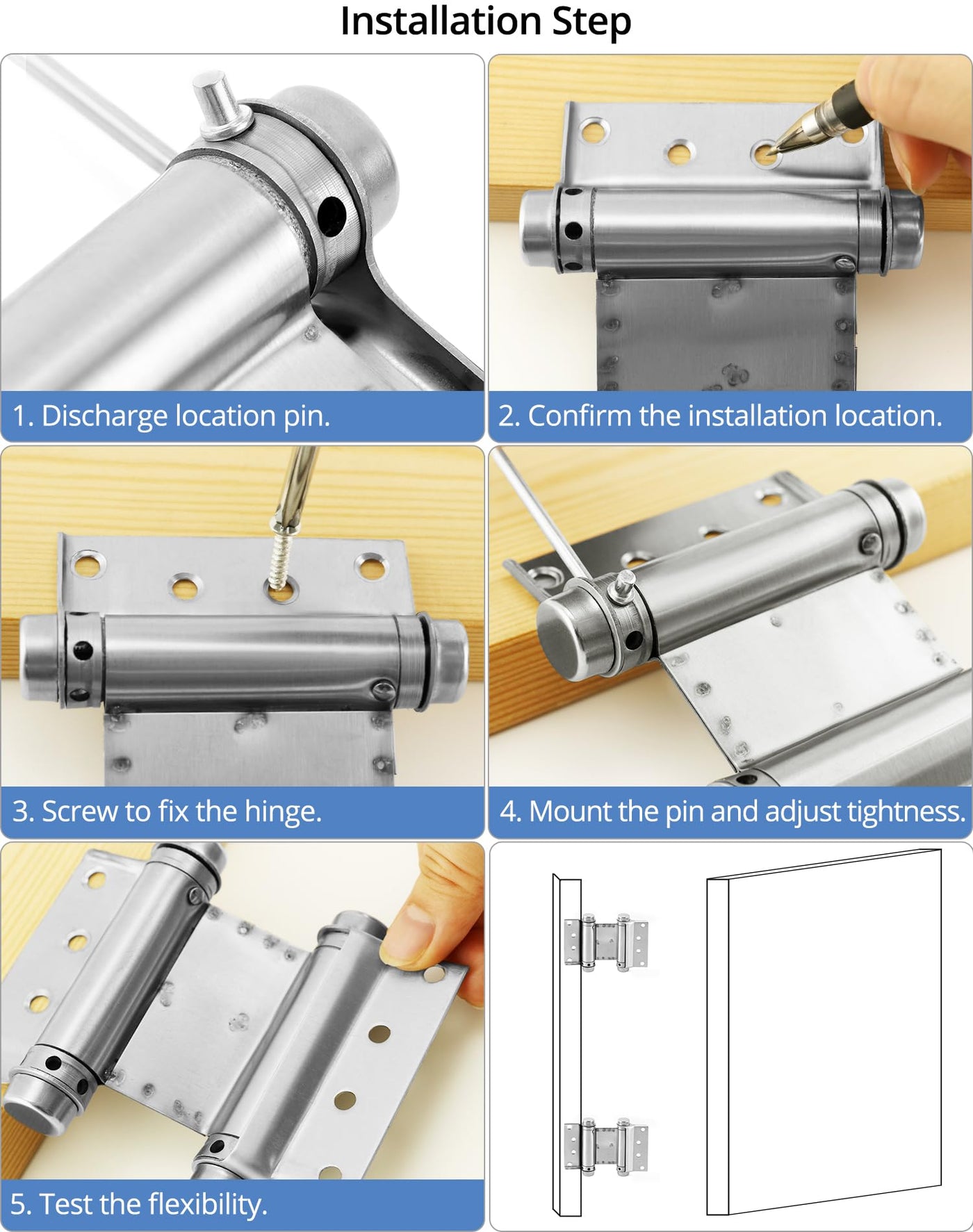 Installation Step

1. Discharge location pin.

2. Confirm the installation location.

3. Screw to fix the hinge.

4. Mount the pin and adjust tightness.

5. Test the flexibility.