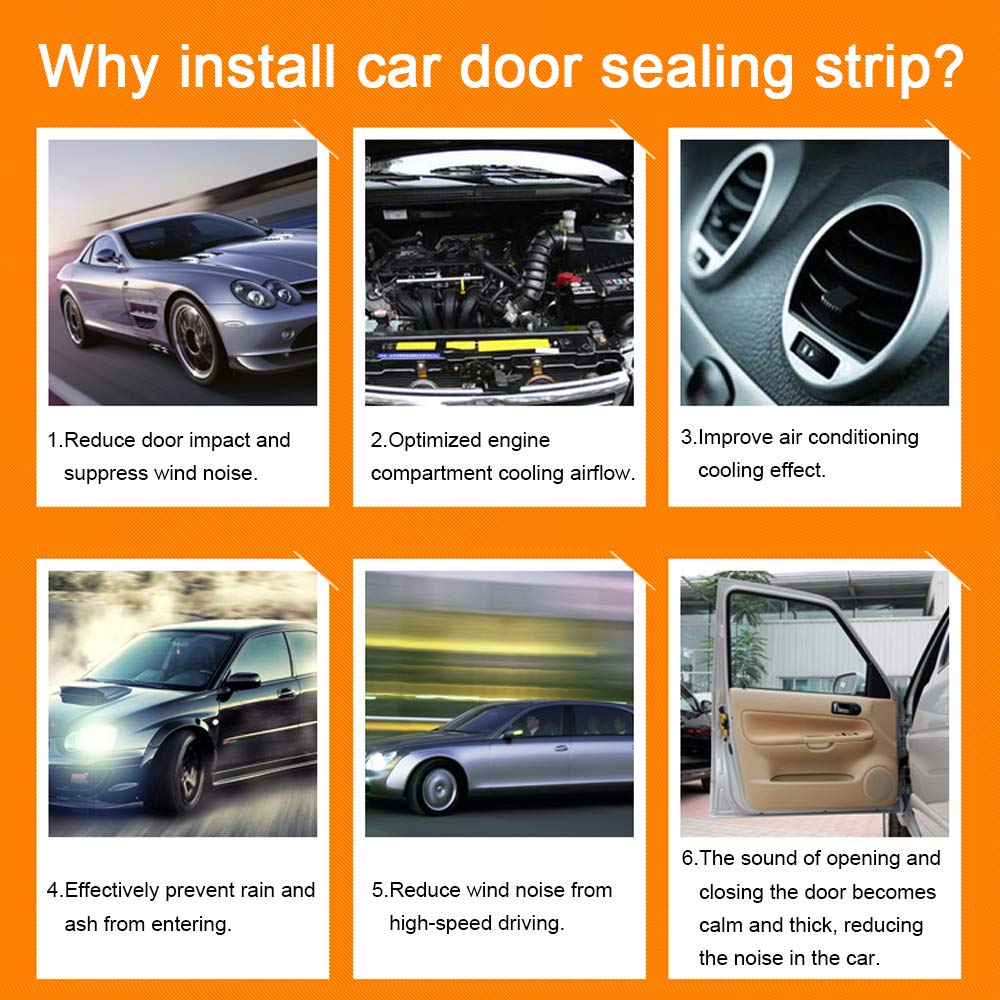 Why install car door sealing strip?

1.Reduce door impact and suppress wind noise.

2.Optimized engine compartment cooling airflow.

3.Improve air conditioning cooling effect.

4.Effectively prevent rain and ash from entering.

5.Reduce wind noise from high-speed driving.

6.The sound of opening and closing the door becomes calm and thick, reducing the noise in the car.