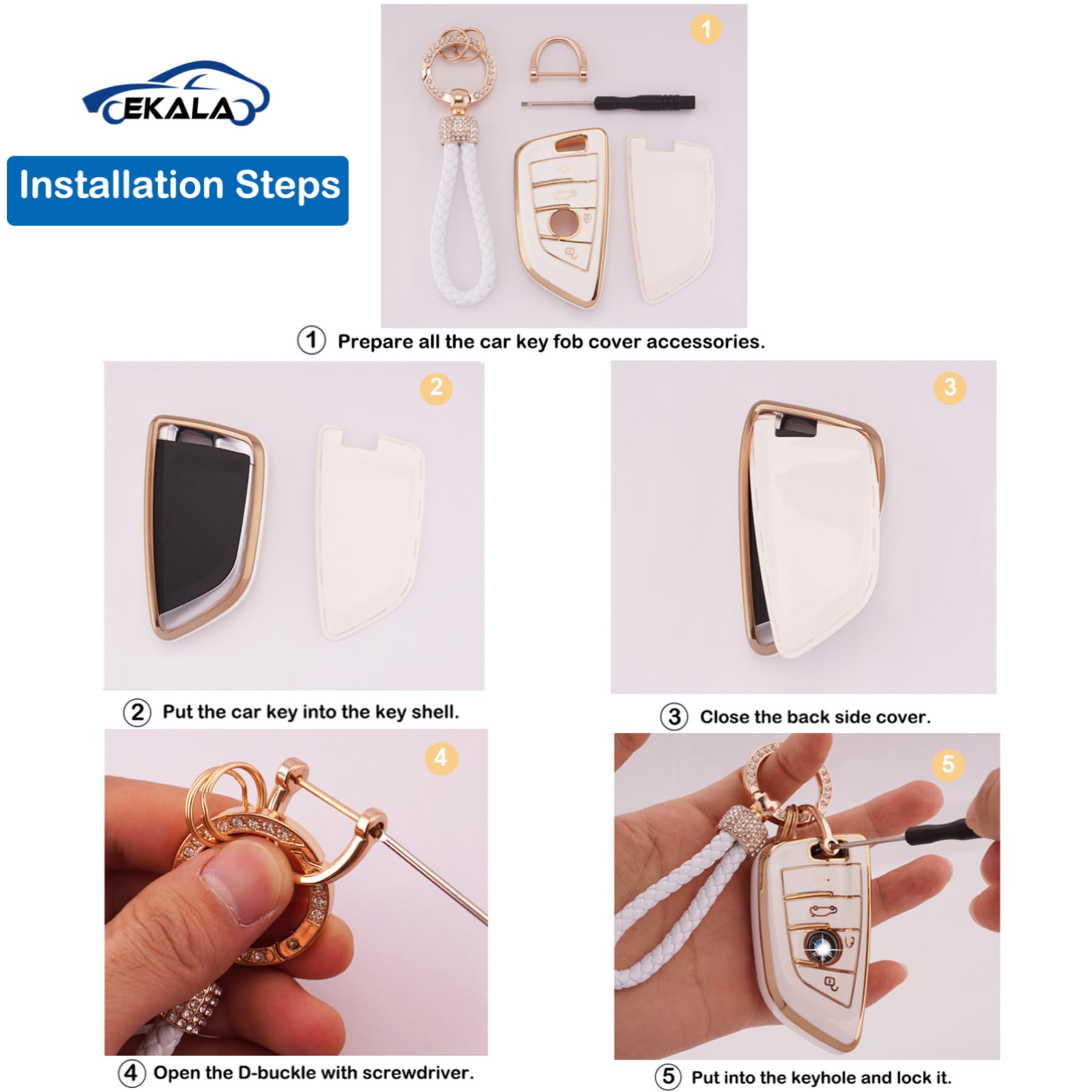 EKALA

Installation Steps

1

① Prepare all the car key fob cover accessories.

2

② Put the car key into the key shell.

3

③ Close the back side cover.

4

④ Open the D-buckle with screwdriver.

5

⑤ Put into the keyhole and lock it.