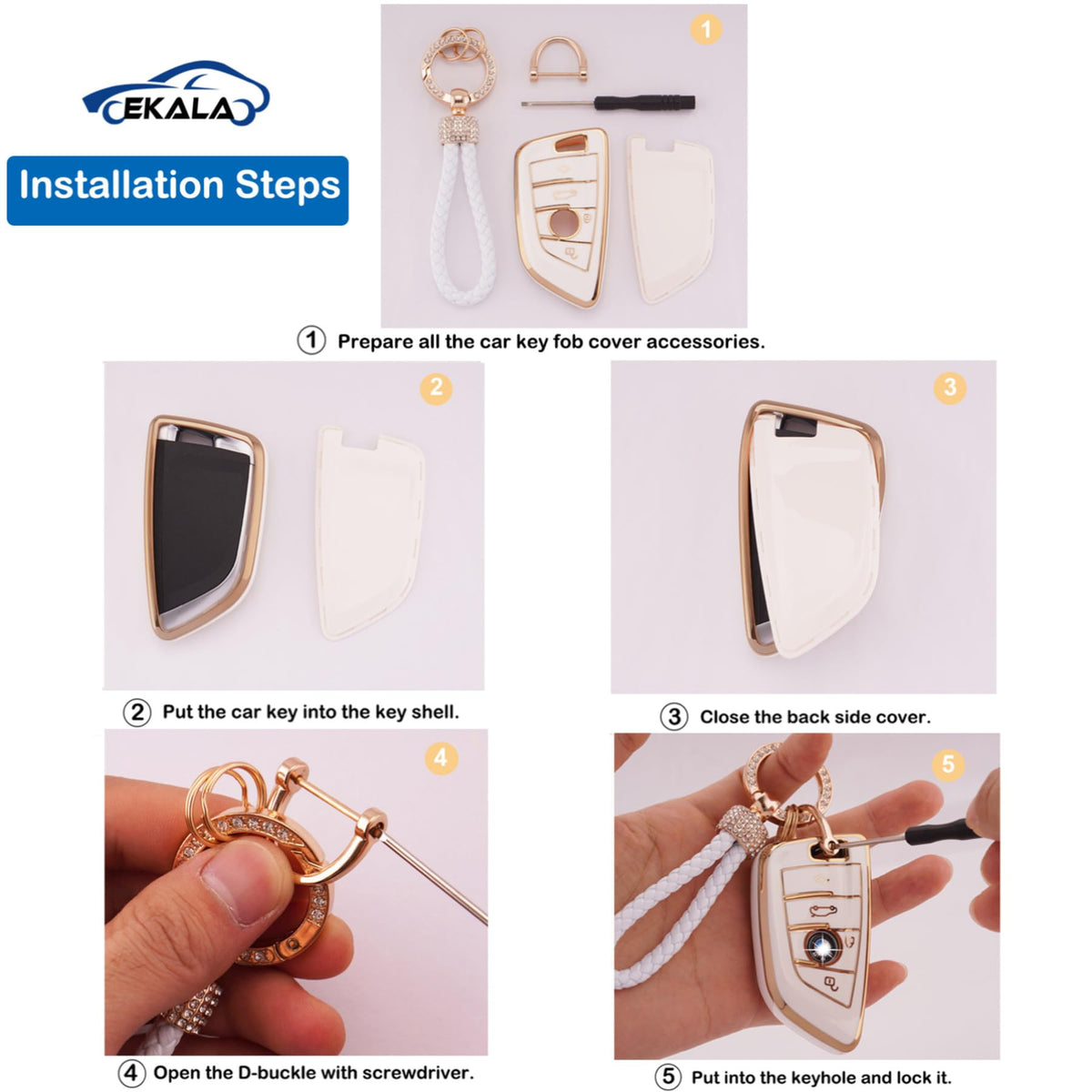 EKALA

Installation Steps

1

① Prepare all the car key fob cover accessories.

2

② Put the car key into the key shell.

3

③ Close the back side cover.

4

④ Open the D-buckle with screwdriver.

5

⑤ Put into the keyhole and lock it.