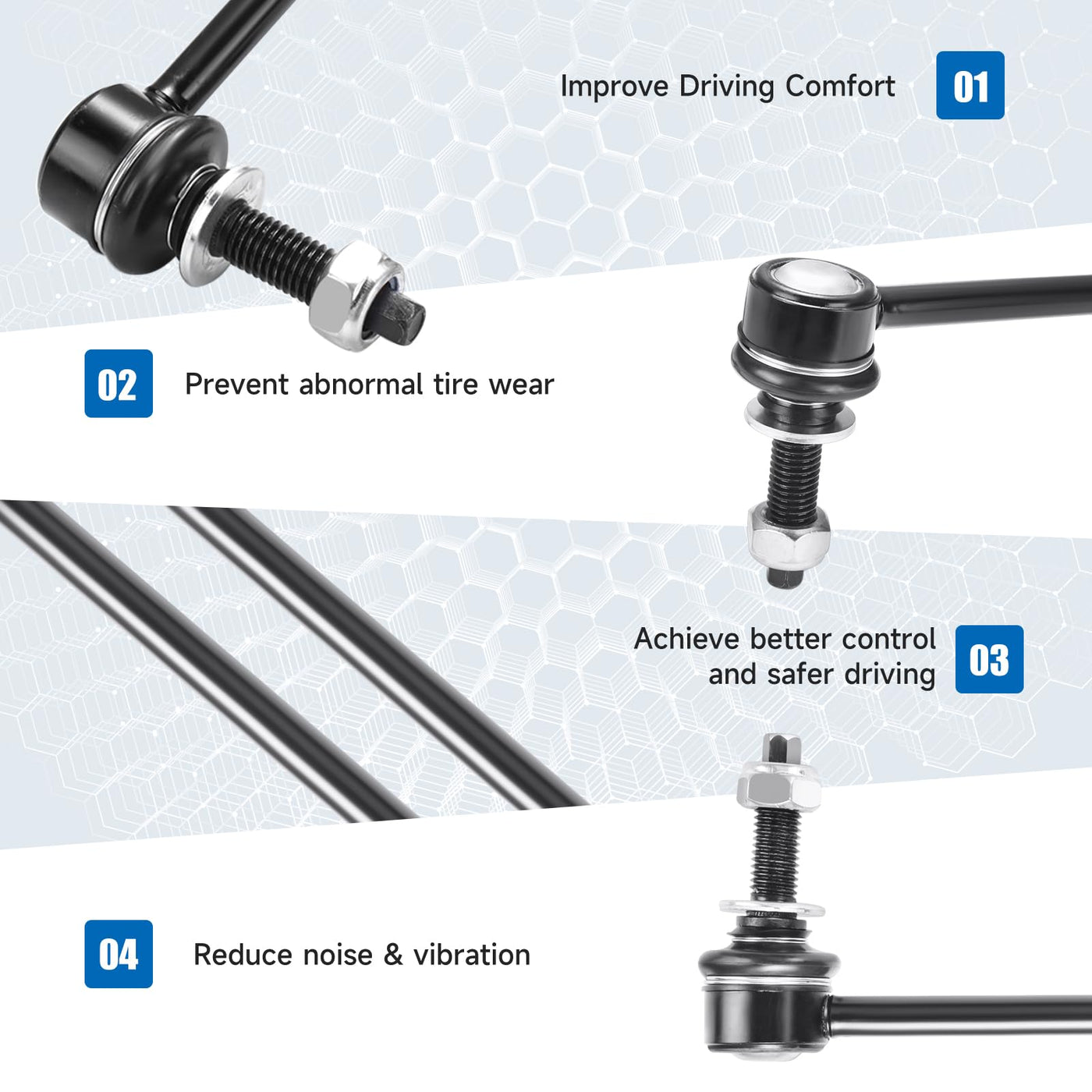 Improve Driving Comfort

01

02

Prevent abnormal tire wear

Achieve better control and safer driving

03

04

Reduce noise & vibration