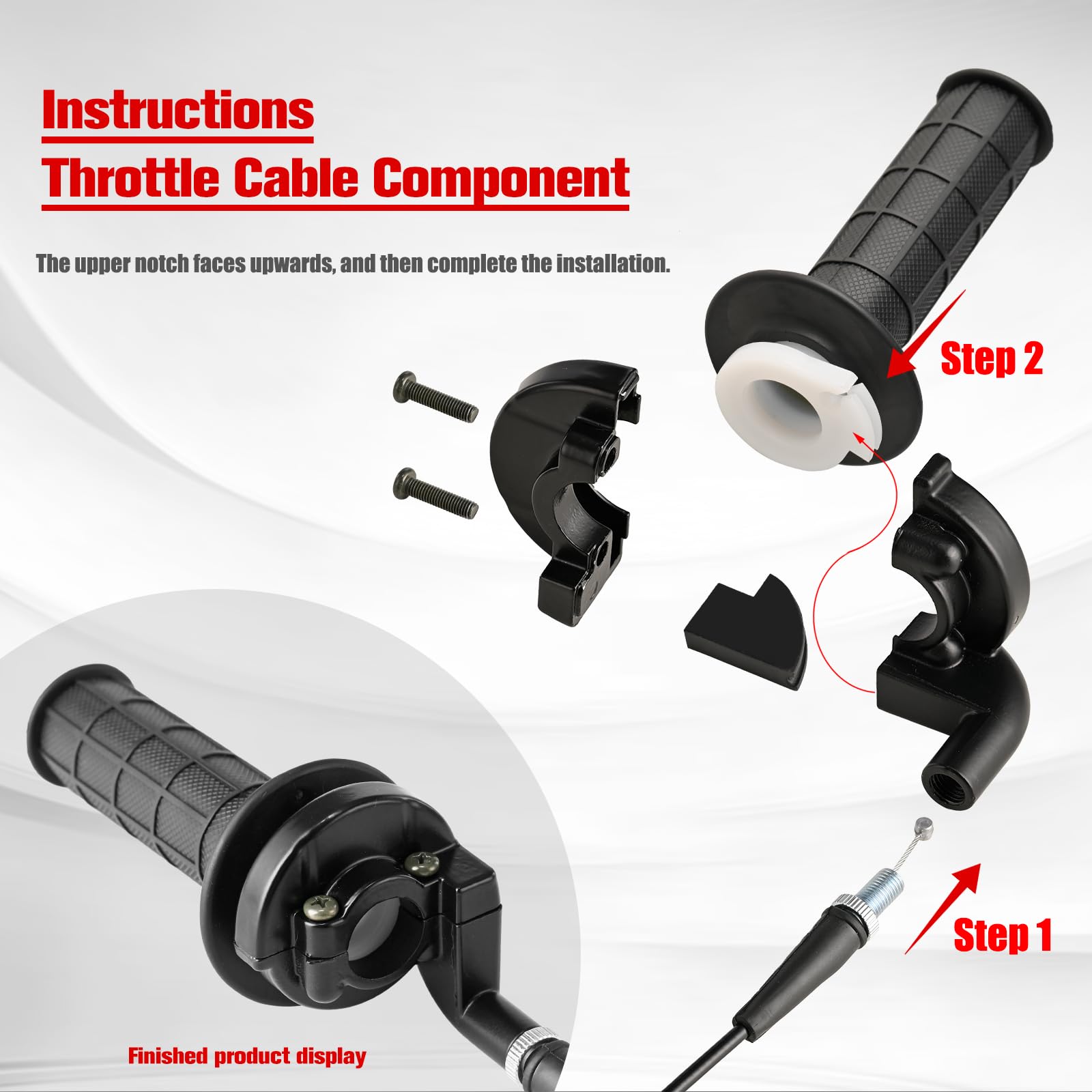 Instructions
Throttle Cable Component

The upper notch faces upwards, and then complete the installation.

Step 2

Step 1

Finished product display