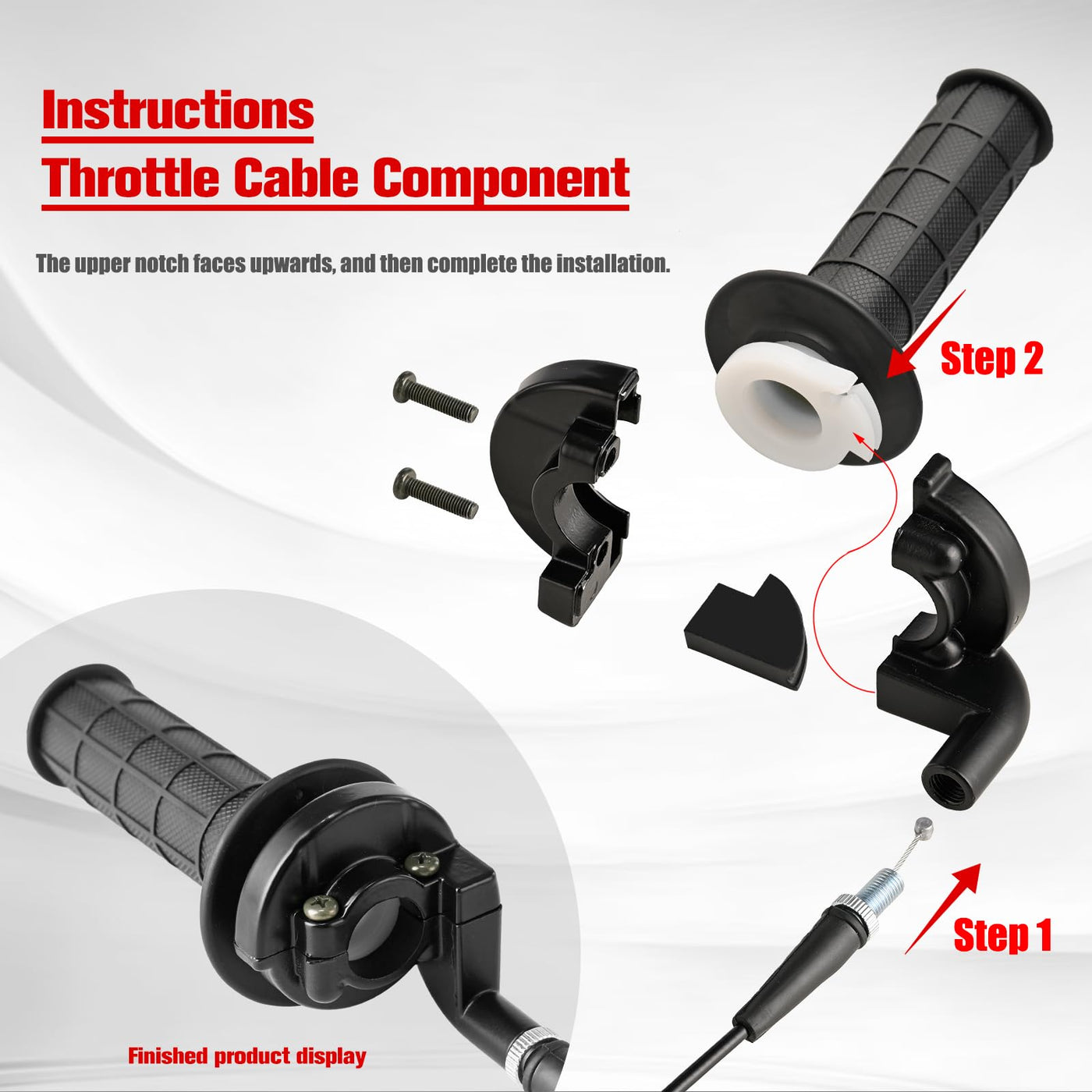 Instructions
Throttle Cable Component

The upper notch faces upwards, and then complete the installation.

Step 2

Step 1

Finished product display