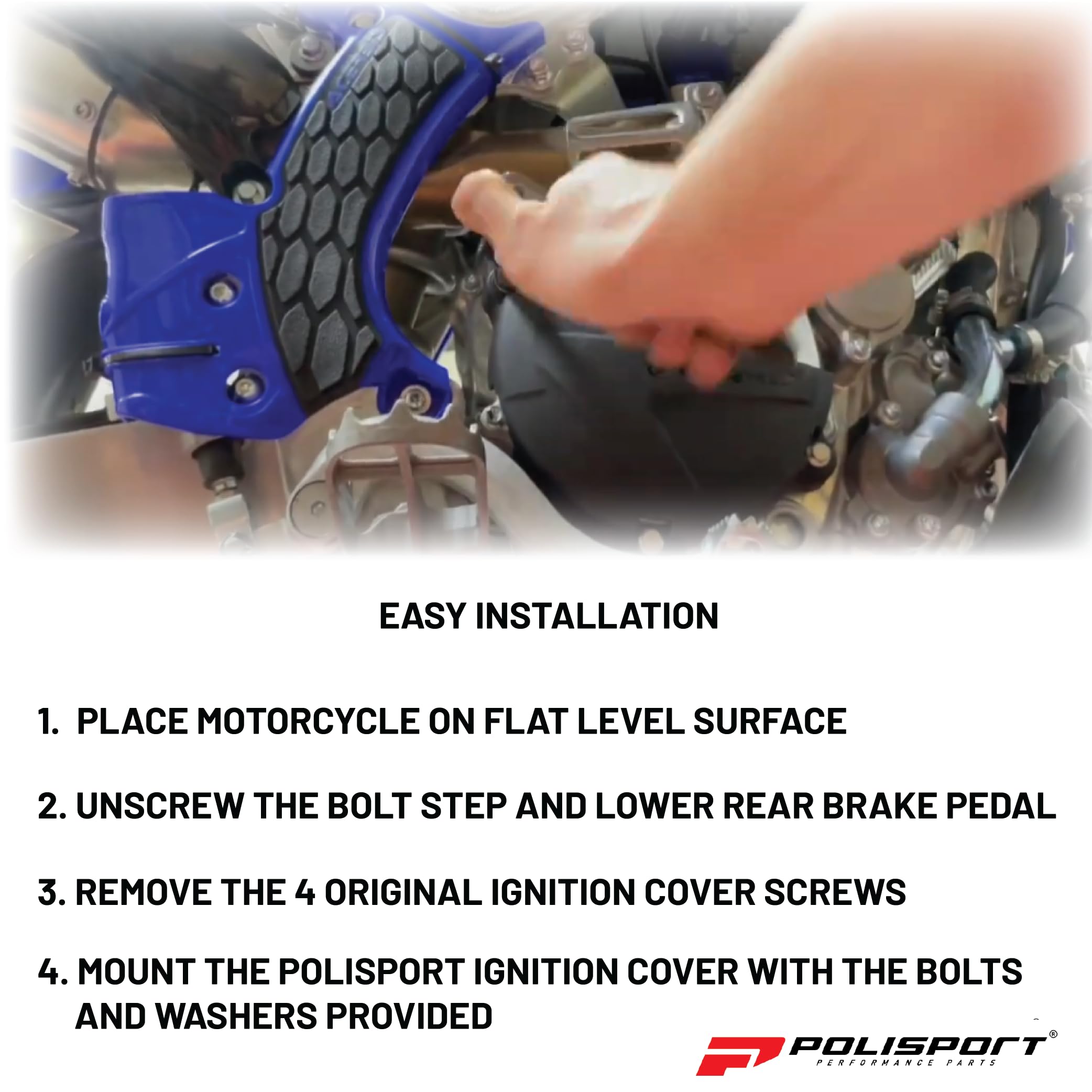 EASY INSTALLATION

1. PLACE MOTORCYCLE ON FLAT LEVEL SURFACE

2. UNSCREW THE BOLT STEP AND LOWER REAR BRAKE PEDAL

3. REMOVE THE 4 ORIGINAL IGNITION COVER SCREWS

4. MOUNT THE POLISPORT IGNITION COVER WITH THE BOLTS AND WASHERS PROVIDED

POLISPORT®
PERFORMANCE PARTS