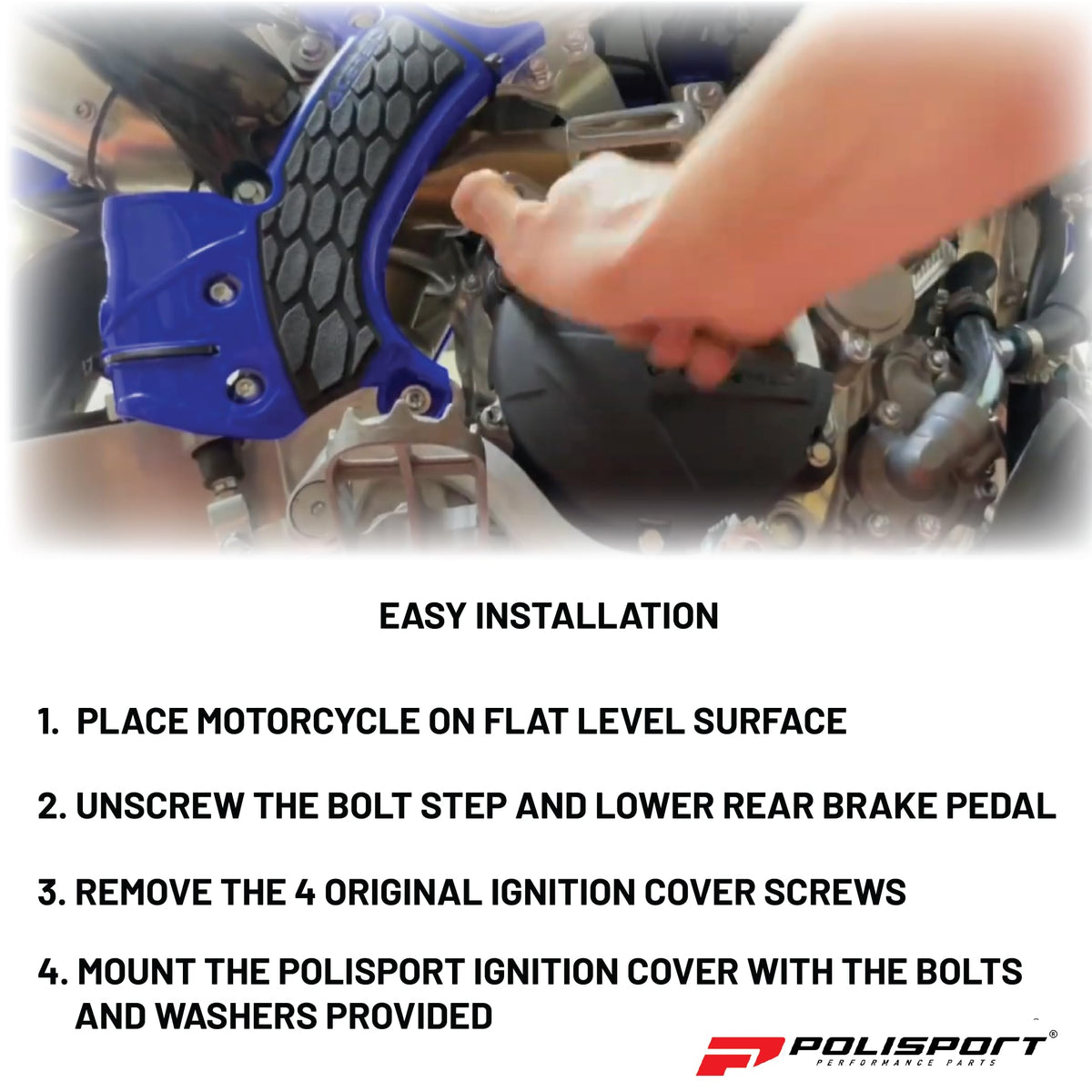 EASY INSTALLATION

1. PLACE MOTORCYCLE ON FLAT LEVEL SURFACE

2. UNSCREW THE BOLT STEP AND LOWER REAR BRAKE PEDAL

3. REMOVE THE 4 ORIGINAL IGNITION COVER SCREWS

4. MOUNT THE POLISPORT IGNITION COVER WITH THE BOLTS AND WASHERS PROVIDED

POLISPORT®
PERFORMANCE PARTS