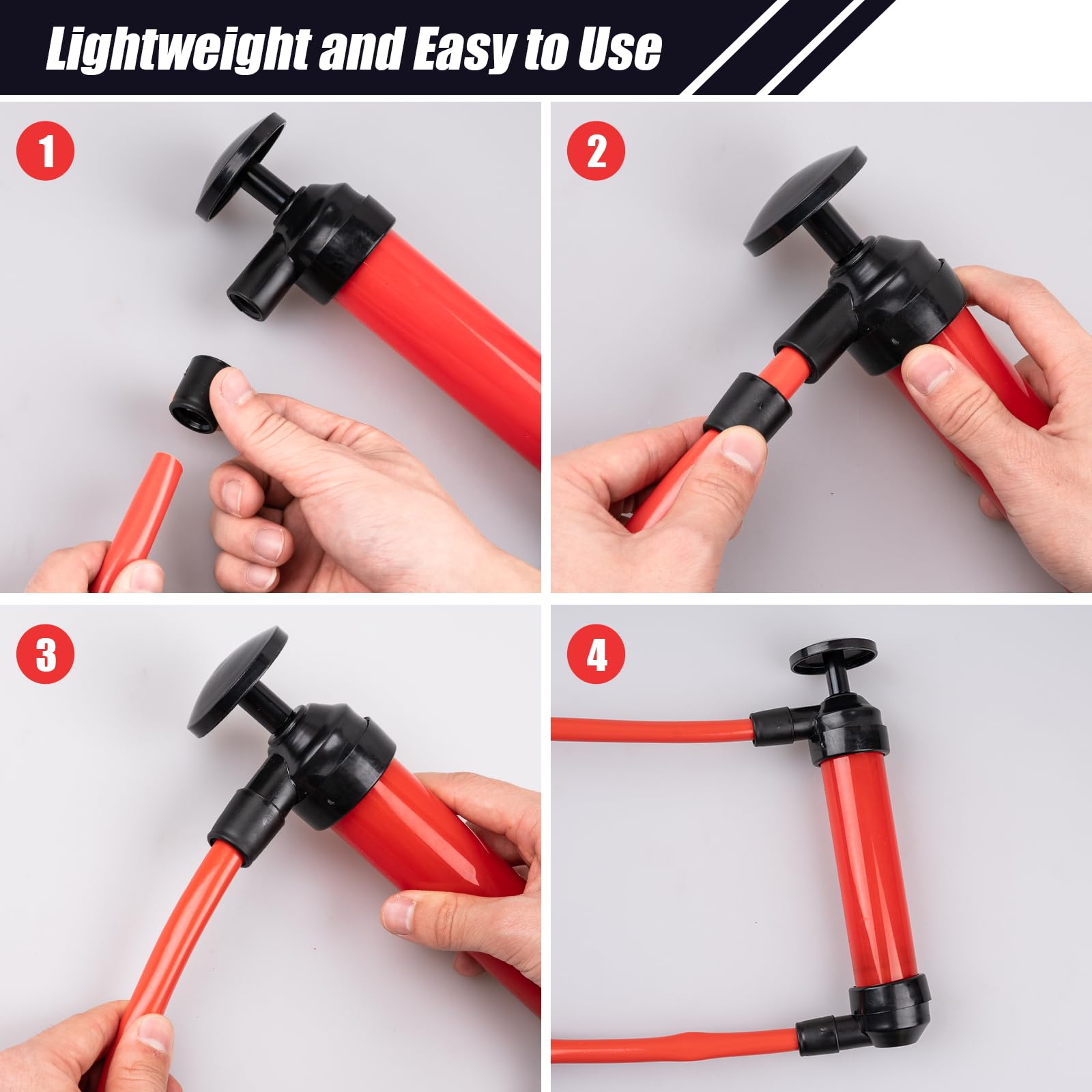 Lightweight and Easy to Use

1

2

3

4