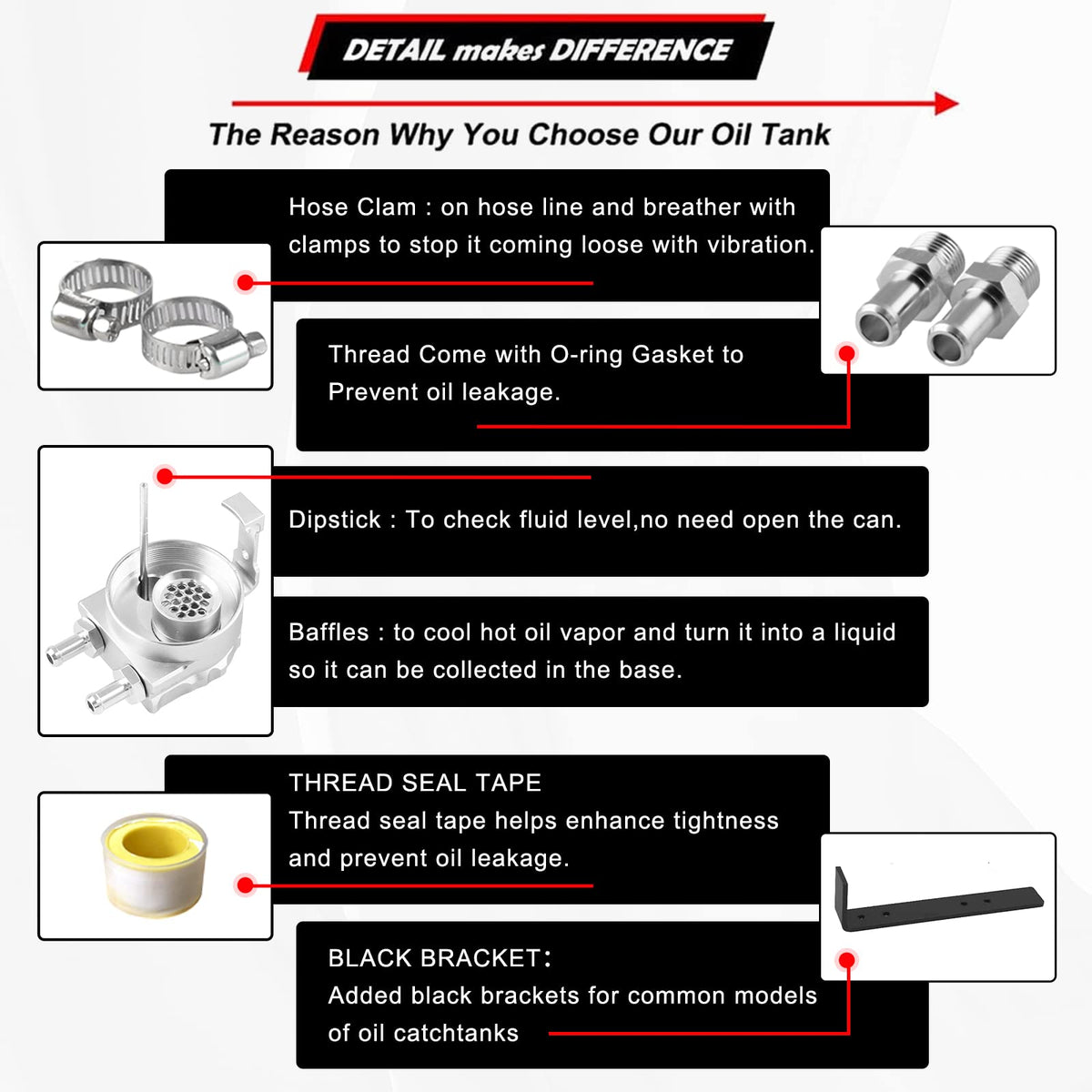 DETAIL makes DIFFERENCE

The Reason Why You Choose Our Oil Tank

Hose Clam : on hose line and breather with clamps to stop it coming loose with vibration.

Thread Come with O-ring Gasket to Prevent oil leakage.

Dipstick : To check fluid level,no need open the can.

Baffles : to cool hot oil vapor and turn it into a liquid so it can be collected in the base.

THREAD SEAL TAPE
Thread seal tape helps enhance tightness and prevent oil leakage.

BLACK BRACKET:
Added black brackets for common models of oil catchtanks