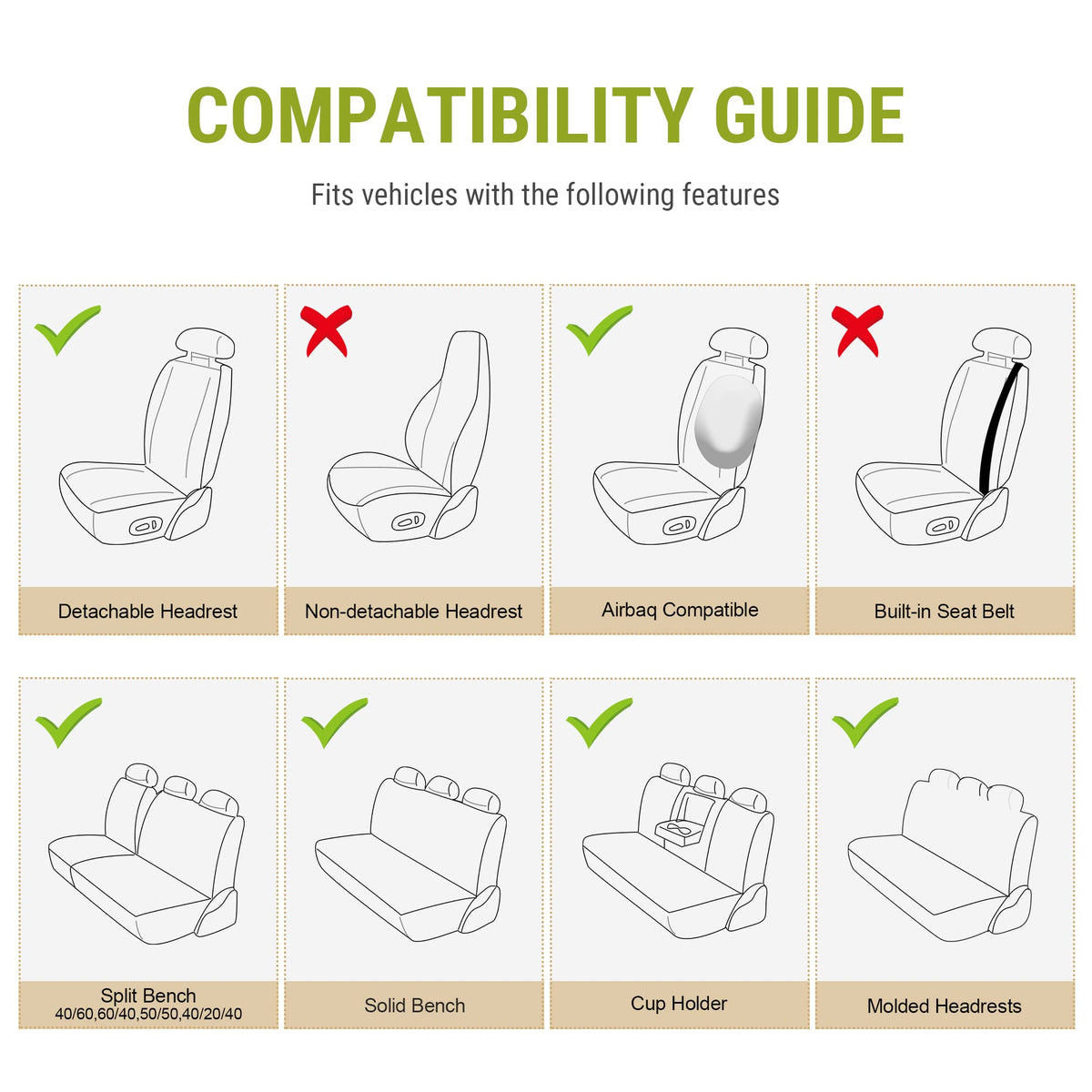 COMPATIBILITY GUIDE

Fits vehicles with the following features

Detachable Headrest

Non-detachable Headrest

Airbaq Compatible

Built-in Seat Belt

Split Bench
40/60,60/40,50/50,40/20/40

Solid Bench

Cup Holder

Molded Headrests