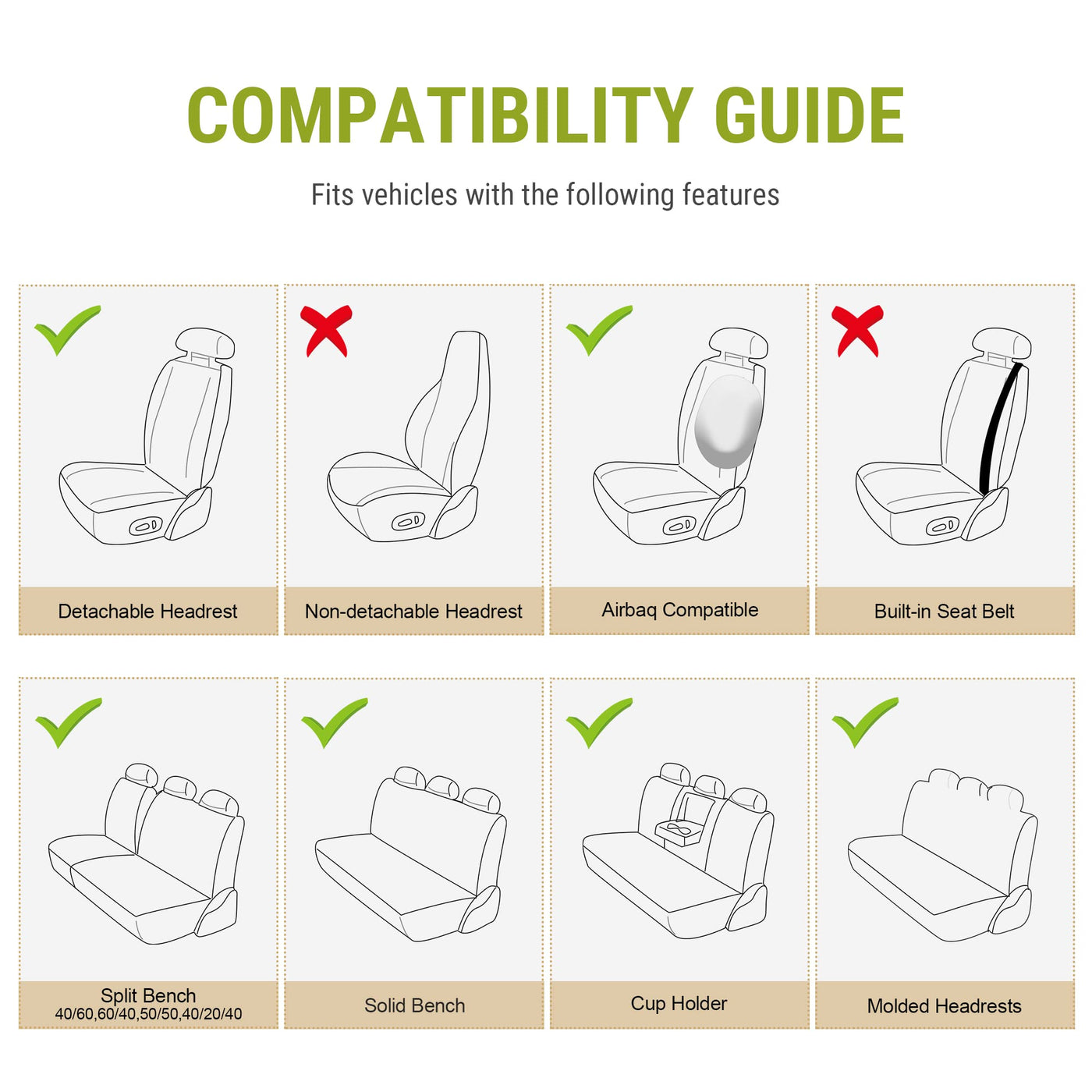 COMPATIBILITY GUIDE

Fits vehicles with the following features

Detachable Headrest

Non-detachable Headrest

Airbaq Compatible

Built-in Seat Belt

Split Bench
40/60,60/40,50/50,40/20/40

Solid Bench

Cup Holder

Molded Headrests