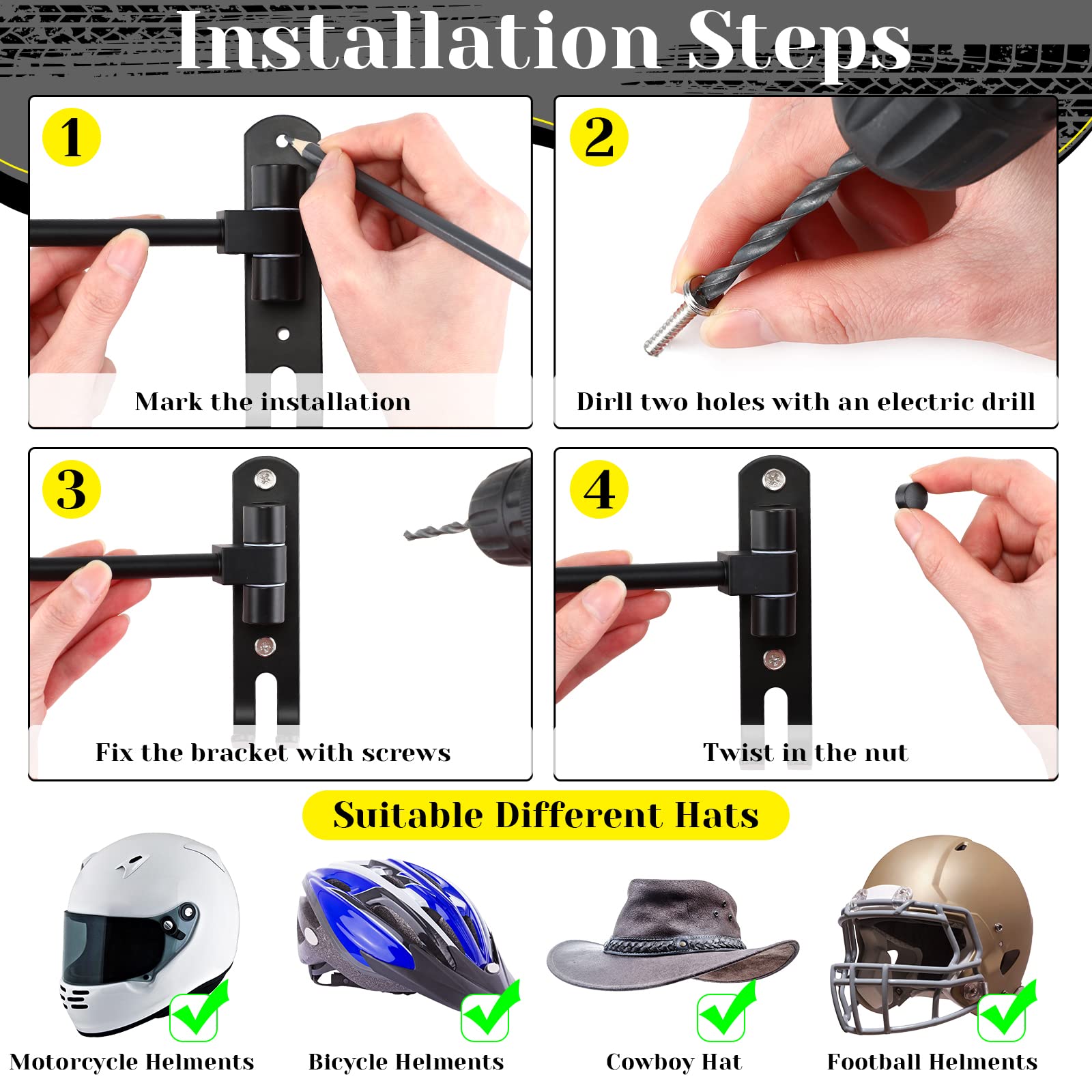 Installation Steps

1
Mark the installation

2
Dirll two holes with an electric drill

3
Fix the bracket with screws

4
Twist in the nut

Suitable Different Hats

Motorcycle Helments

Bicycle Helments

Cowboy Hat

Football Helments