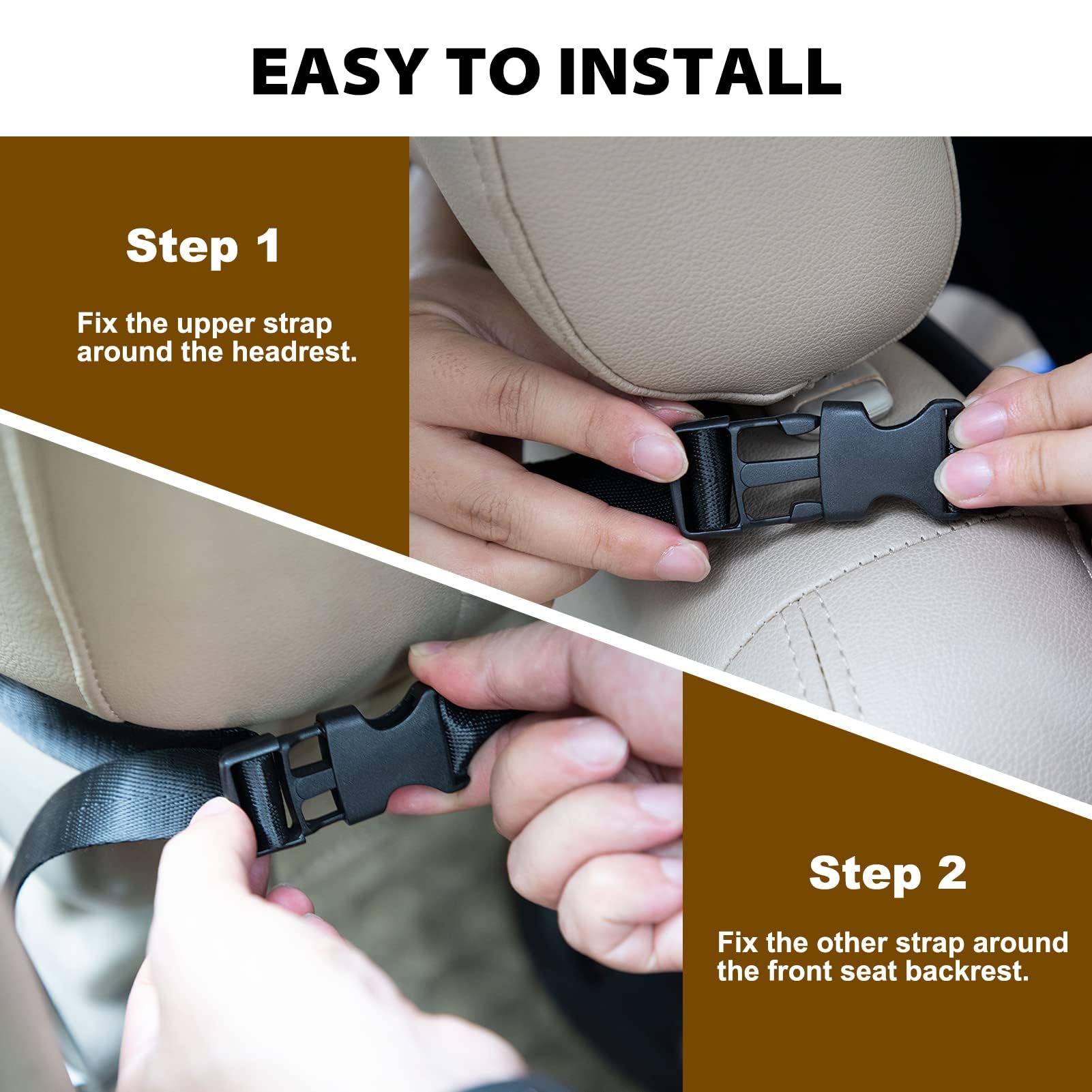 EASY TO INSTALL

Step 1

Fix the upper strap around the headrest.

Step 2

Fix the other strap around the front seat backrest.